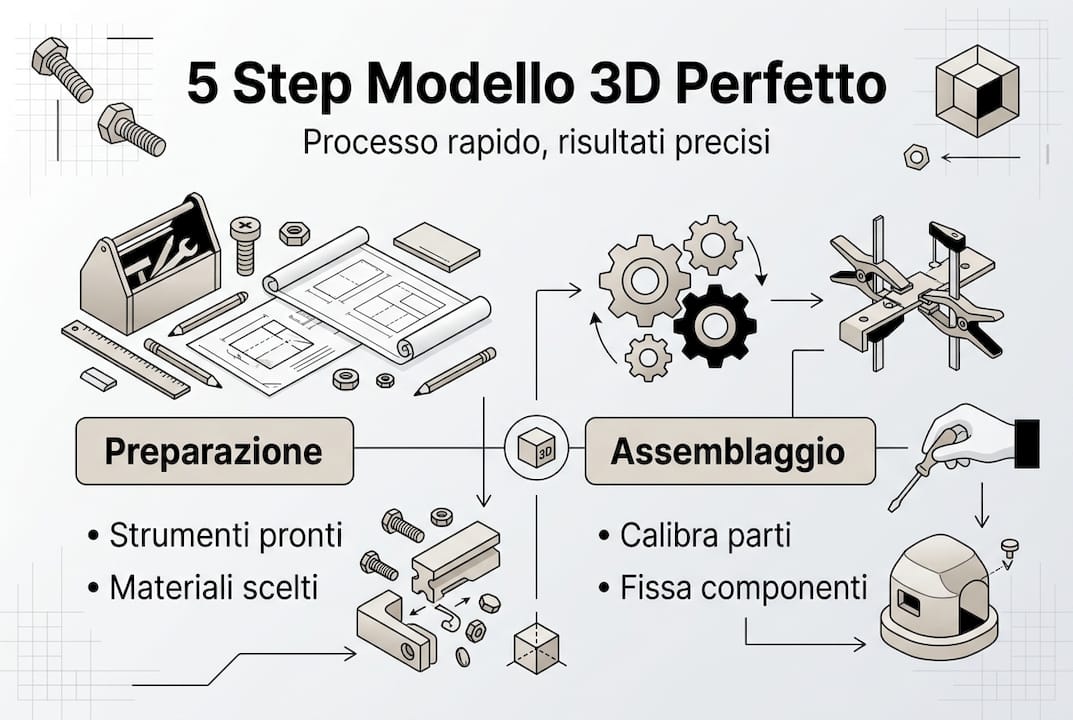 5 Step Modello 3D Perfetto

Processo rapido, risultati precisi

Preparazione

3D

Assemblaggio

• Strumenti pronti
• Materiali scelti

• Calibra parti
• Fissa componenti