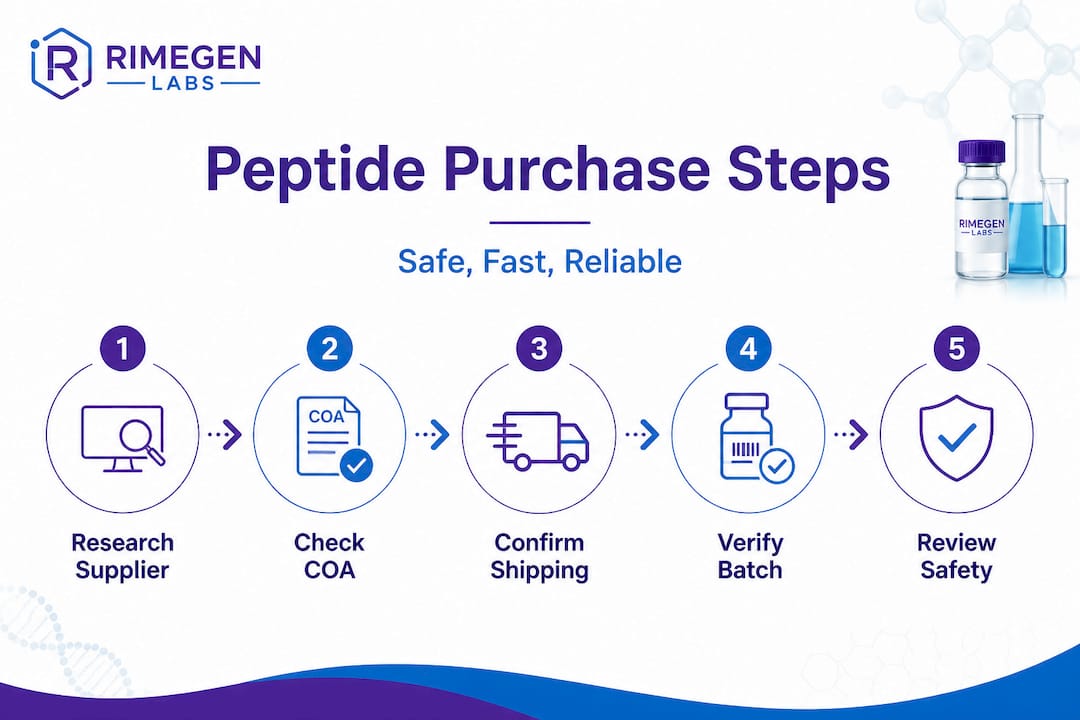 R RIMEGEN
LABS

Peptide Purchase Steps

Safe, Fast, Reliable

RIMEGEN
LABS

1
Research Supplier

2
COA
Check COA

3
Confirm Shipping

4
Verify Batch

5
Review Safety