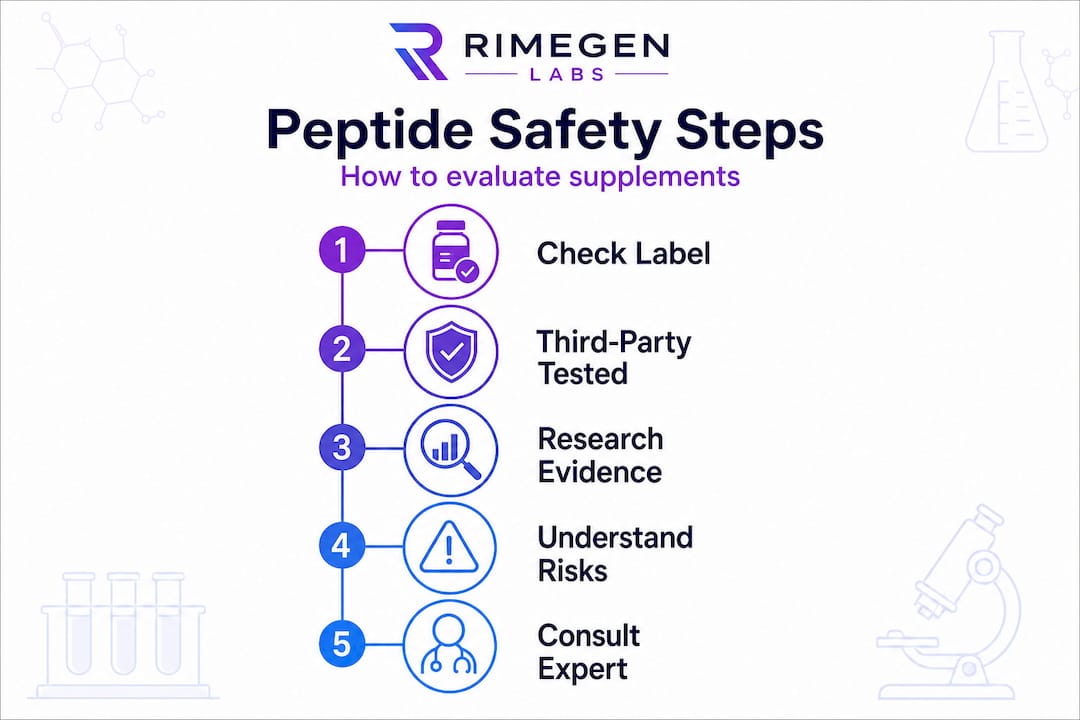 RIMEGEN
LABS

Peptide Safety Steps
How to evaluate supplements

1 Check Label

2 Third-Party Tested

3 Research Evidence

4 Understand Risks

5 Consult Expert