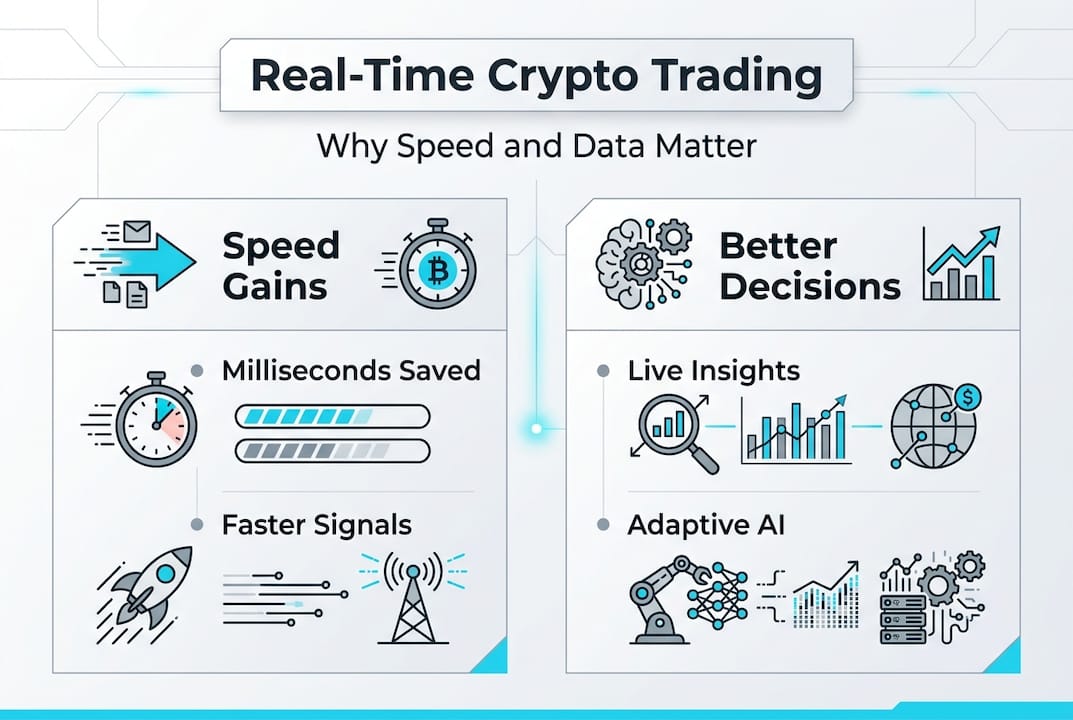 Real-Time Crypto Trading

Why Speed and Data Matter

Speed Gains

Milliseconds Saved

Faster Signals

Better Decisions

Live Insights

Adaptive AI