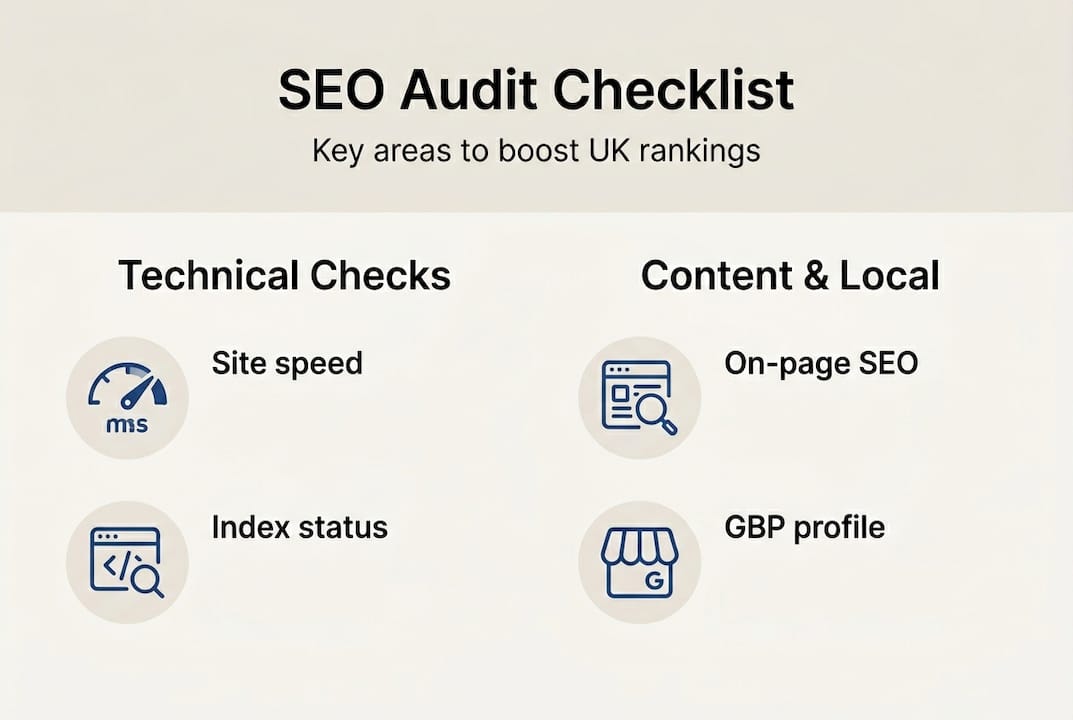 SEO Audit Checklist

Key areas to boost UK rankings

Technical Checks

ms

Site speed

</>

Index status

Content & Local

On-page SEO

G

GBP profile