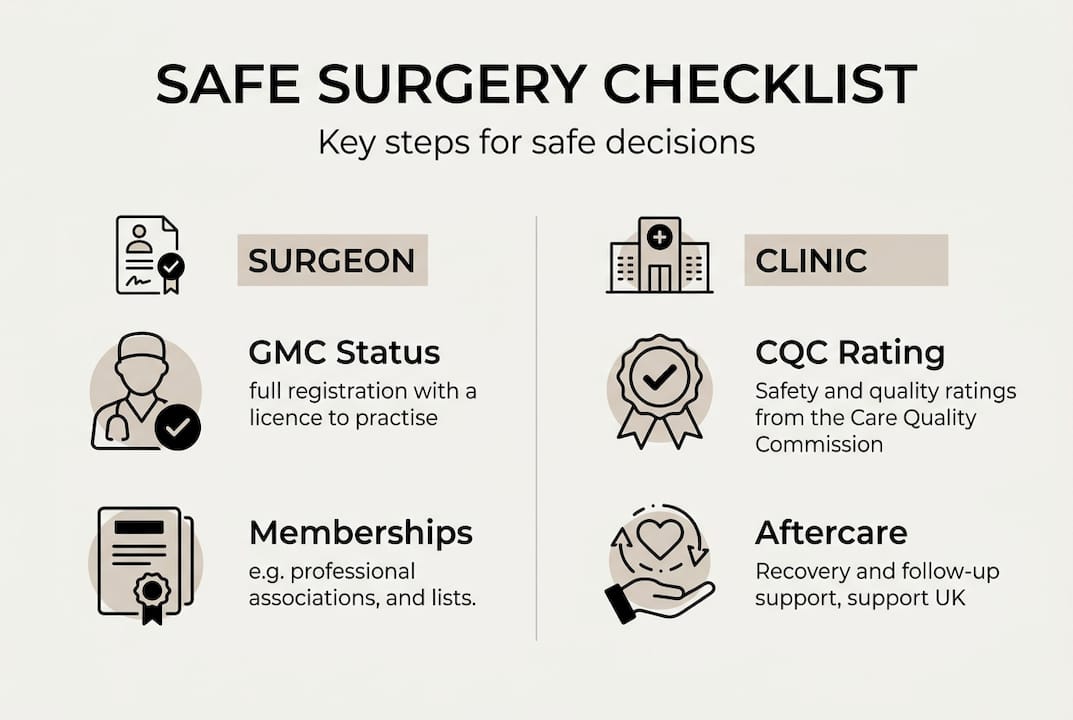 SAFE SURGERY CHECKLIST
Key steps for safe decisions

SURGEON

GMC Status
full registration with a licence to practise

Memberships
e.g. professional associations, and lists.

CLINIC

CQC Rating
Safety and quality ratings from the Care Quality Commission

Aftercare
Recovery and follow-up support, support UK