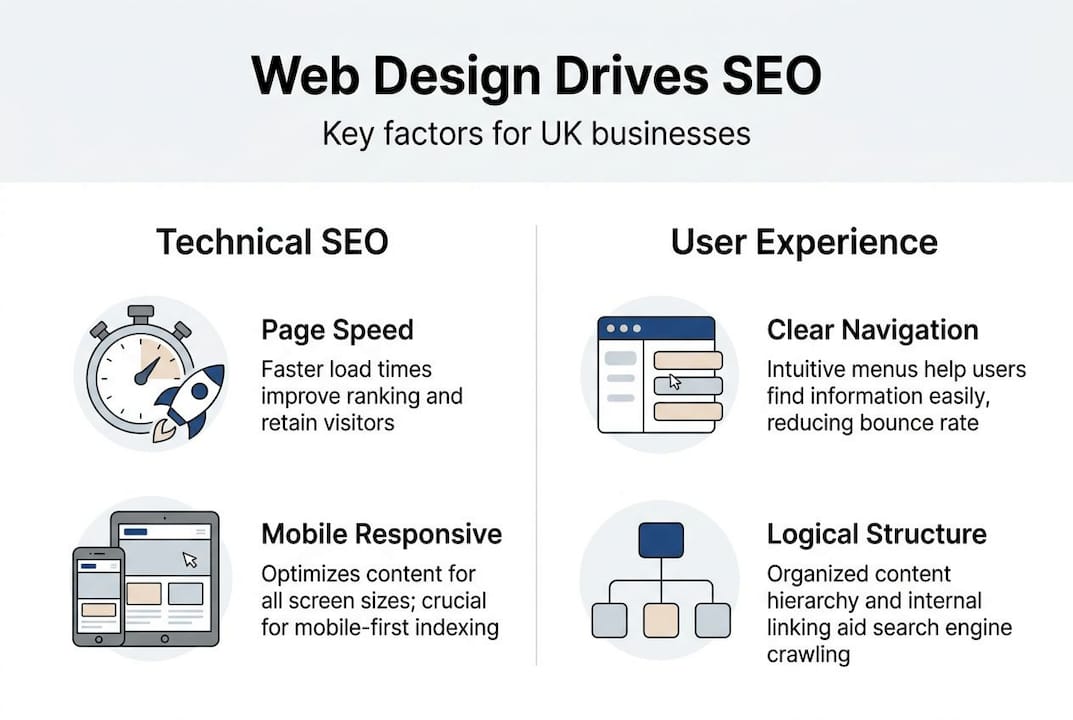 Web Design Drives SEO

Key factors for UK businesses

Technical SEO

Page Speed

Faster load times improve ranking and retain visitors

Mobile Responsive

Optimizes content for all screen sizes; crucial for mobile-first indexing

User Experience

Clear Navigation

Intuitive menus help users find information easily, reducing bounce rate

Logical Structure

Organized content hierarchy and internal linking aid search engine crawling