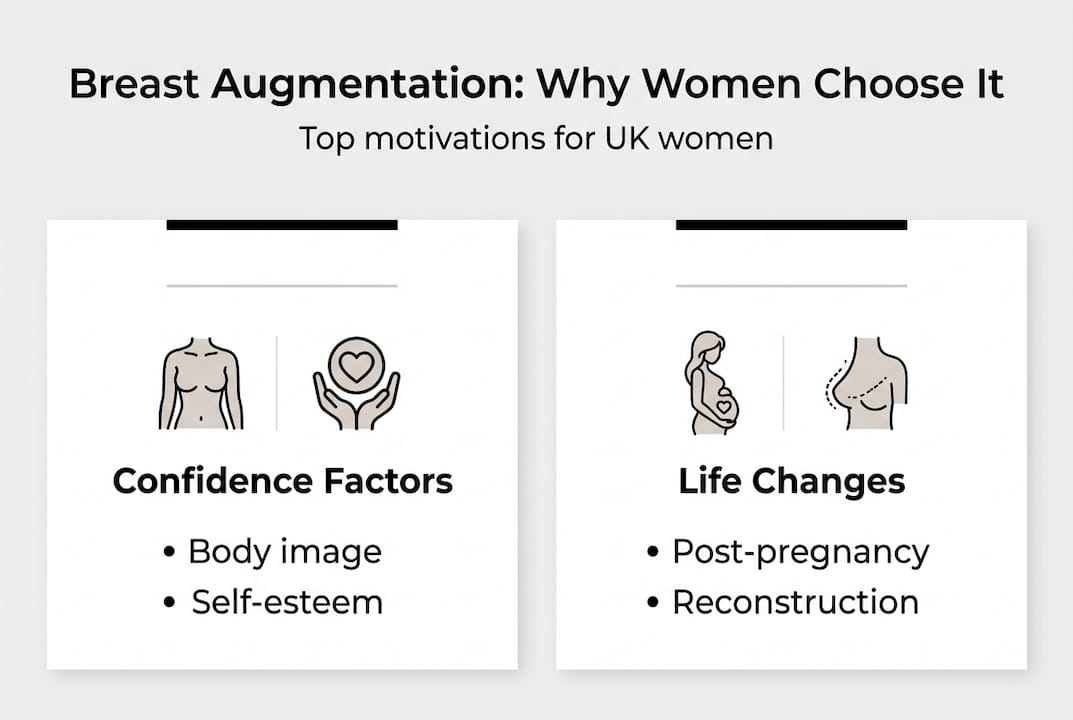 Breast Augmentation: Why Women Choose It

Top motivations for UK women

Confidence Factors

• Body image
• Self-esteem

Life Changes

• Post-pregnancy
• Reconstruction