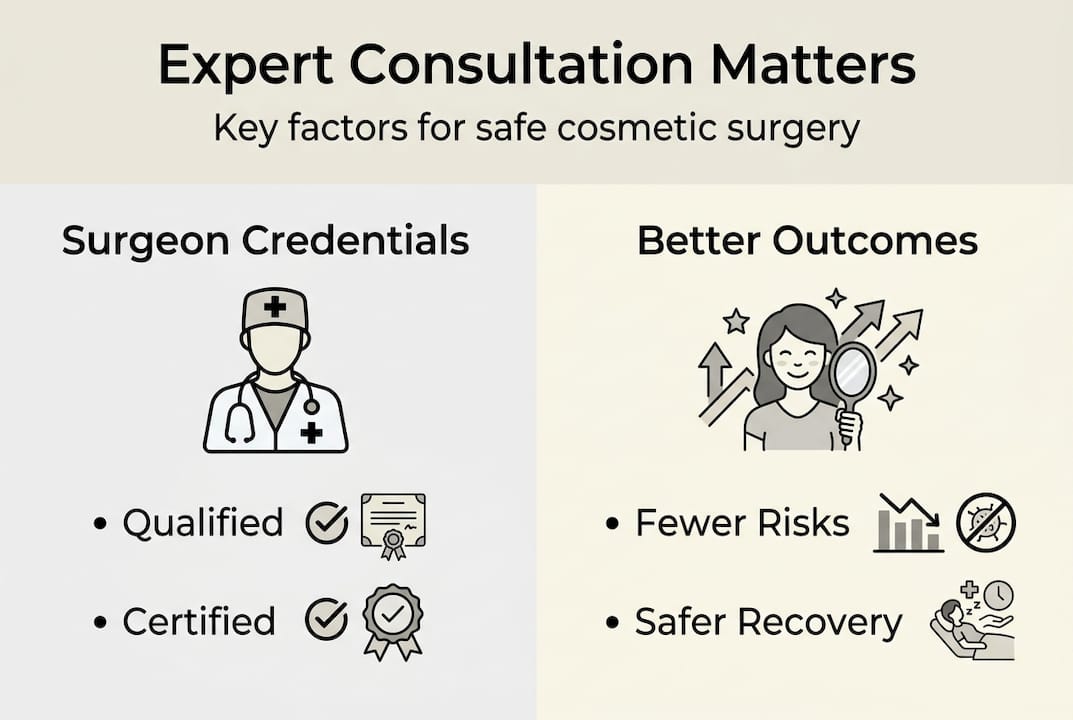 Expert Consultation Matters

Key factors for safe cosmetic surgery

Surgeon Credentials

• Qualified

• Certified

Better Outcomes

• Fewer Risks

• Safer Recovery