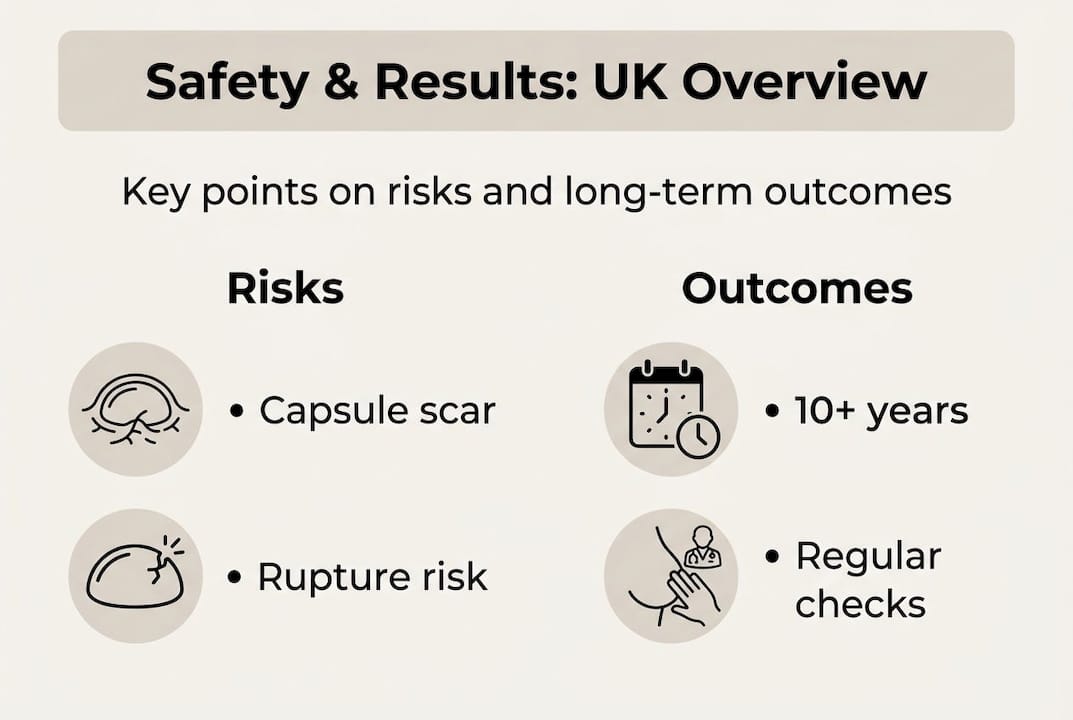 Safety & Results: UK Overview

Key points on risks and long-term outcomes

Risks

• Capsule scar

• Rupture risk

Outcomes

• 10+ years

• Regular checks