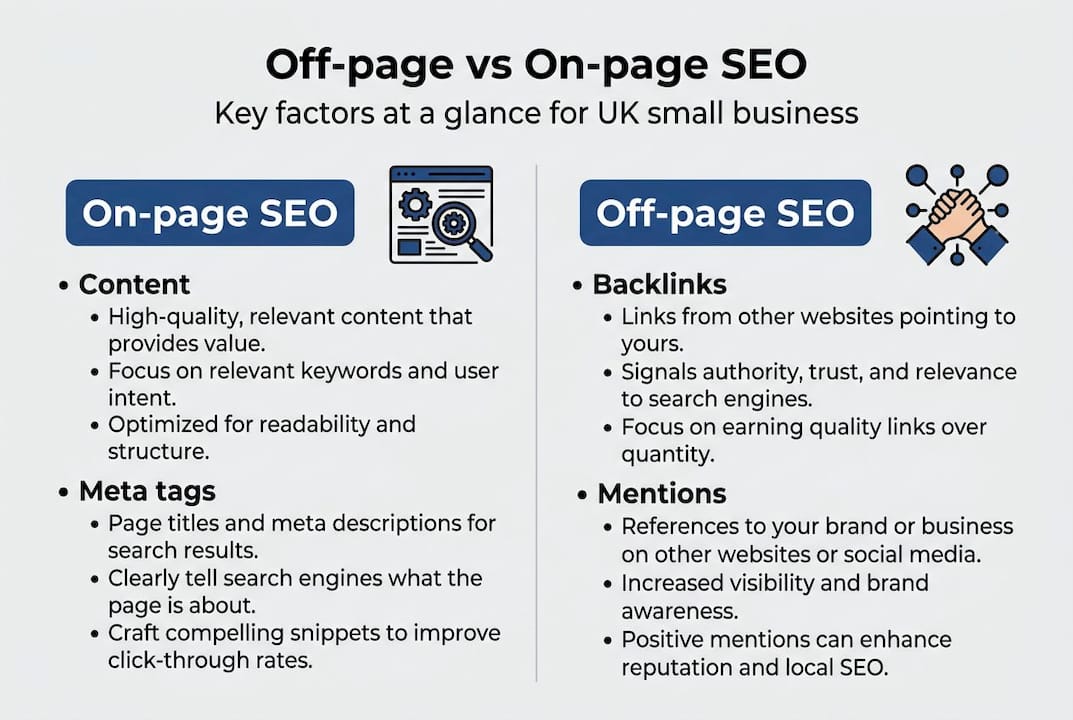 Off-page vs On-page SEO
Key factors at a glance for UK small business

On-page SEO

• Content
• High-quality, relevant content that provides value.
• Focus on relevant keywords and user intent.
• Optimized for readability and structure.

• Meta tags
• Page titles and meta descriptions for search results.
• Clearly tell search engines what the page is about.
• Craft compelling snippets to improve click-through rates.

Off-page SEO

• Backlinks
• Links from other websites pointing to yours.
• Signals authority, trust, and relevance to search engines.
• Focus on earning quality links over quantity.

• Mentions
• References to your brand or business on other websites or social media.
• Increased visibility and brand awareness.
• Positive mentions can enhance reputation and local SEO.