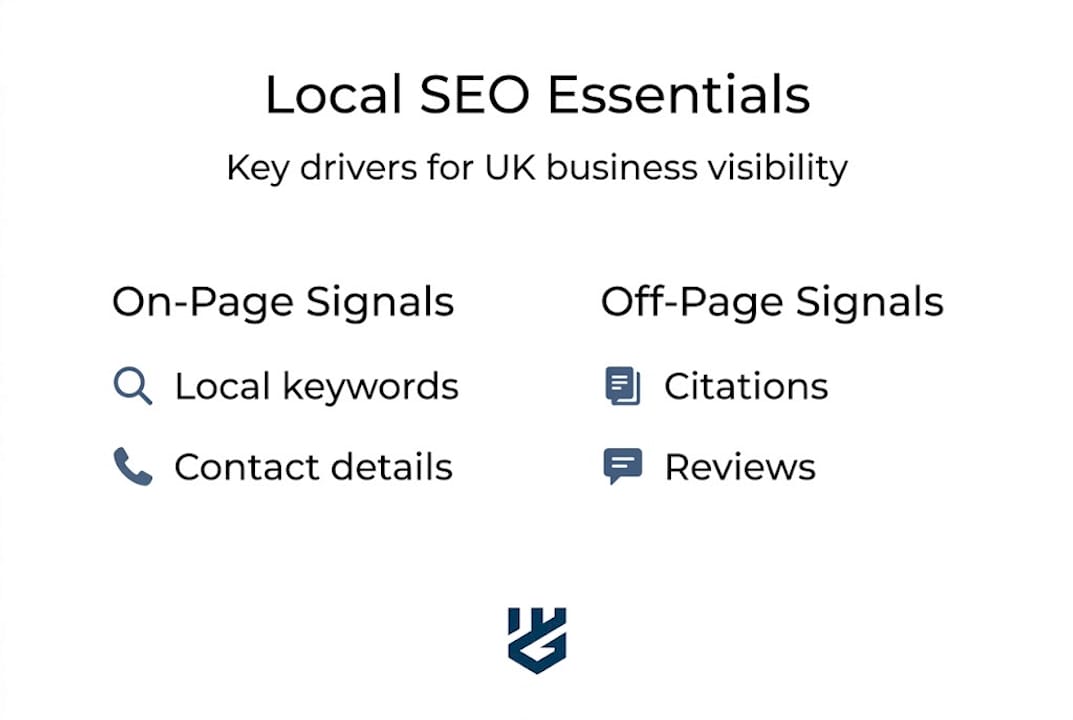 Local SEO Essentials

Key drivers for UK business visibility

On-Page Signals

Local keywords

Contact details

Off-Page Signals

Citations

Reviews