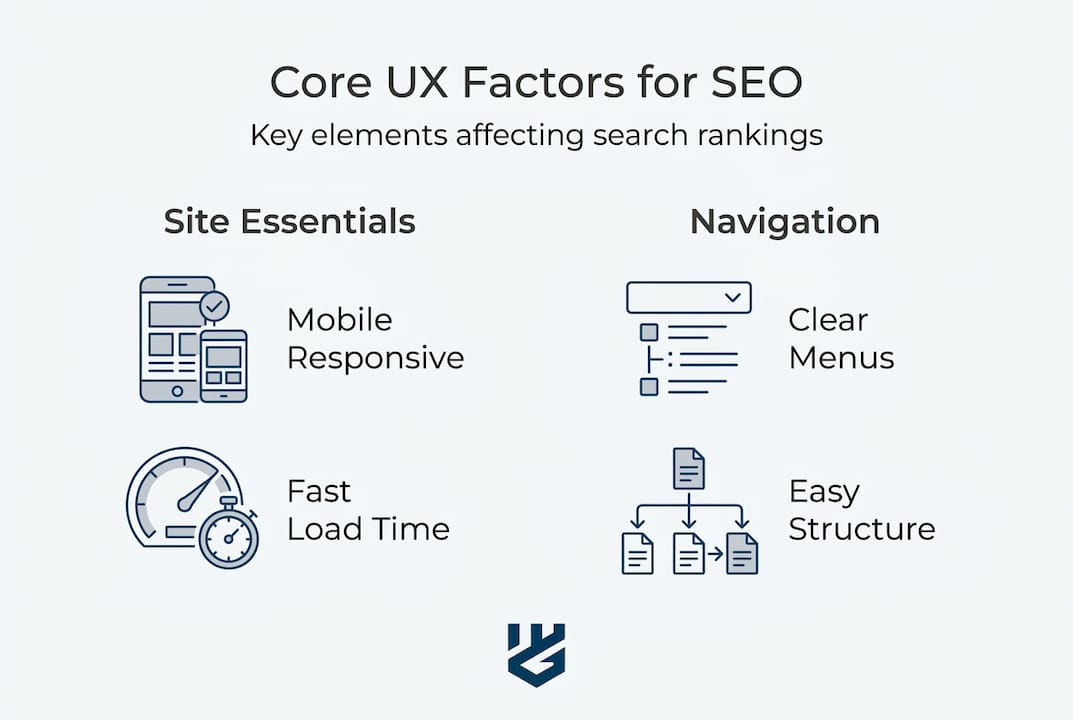 Core UX Factors for SEO
Key elements affecting search rankings

Site Essentials

Mobile Responsive

Fast Load Time

Navigation

Clear Menus

Easy Structure