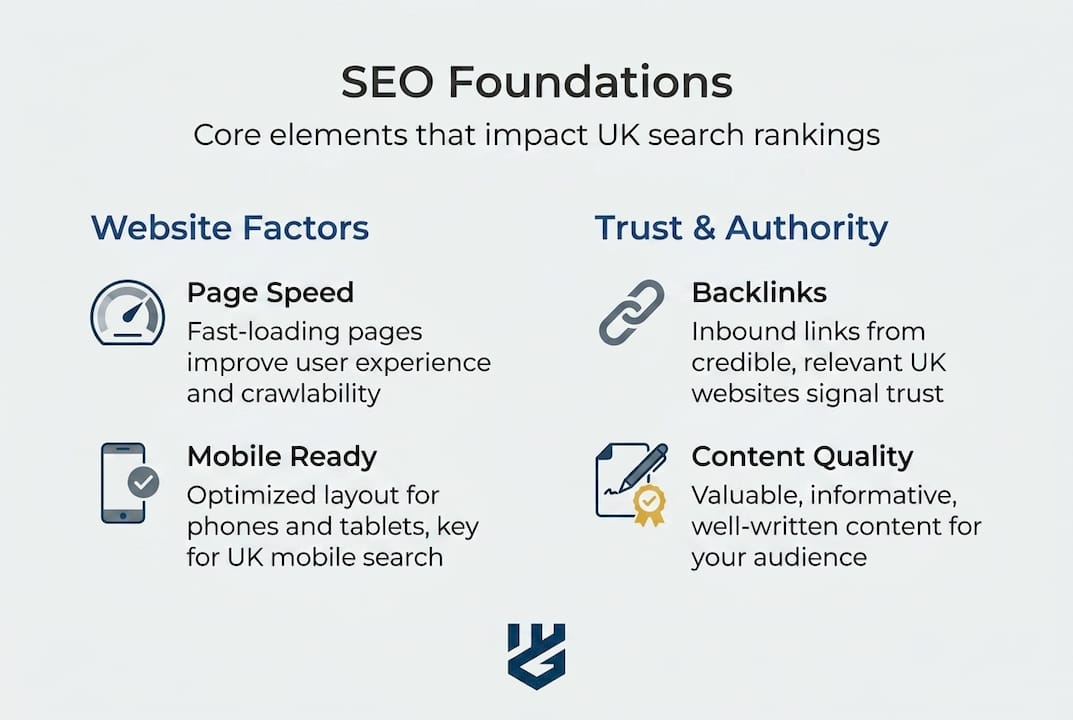 SEO Foundations
Core elements that impact UK search rankings

Website Factors

Page Speed
Fast-loading pages improve user experience and crawlability

Mobile Ready
Optimized layout for phones and tablets, key for UK mobile search

Trust & Authority

Backlinks
Inbound links from credible, relevant UK websites signal trust

Content Quality
Valuable, informative, well-written content for your audience