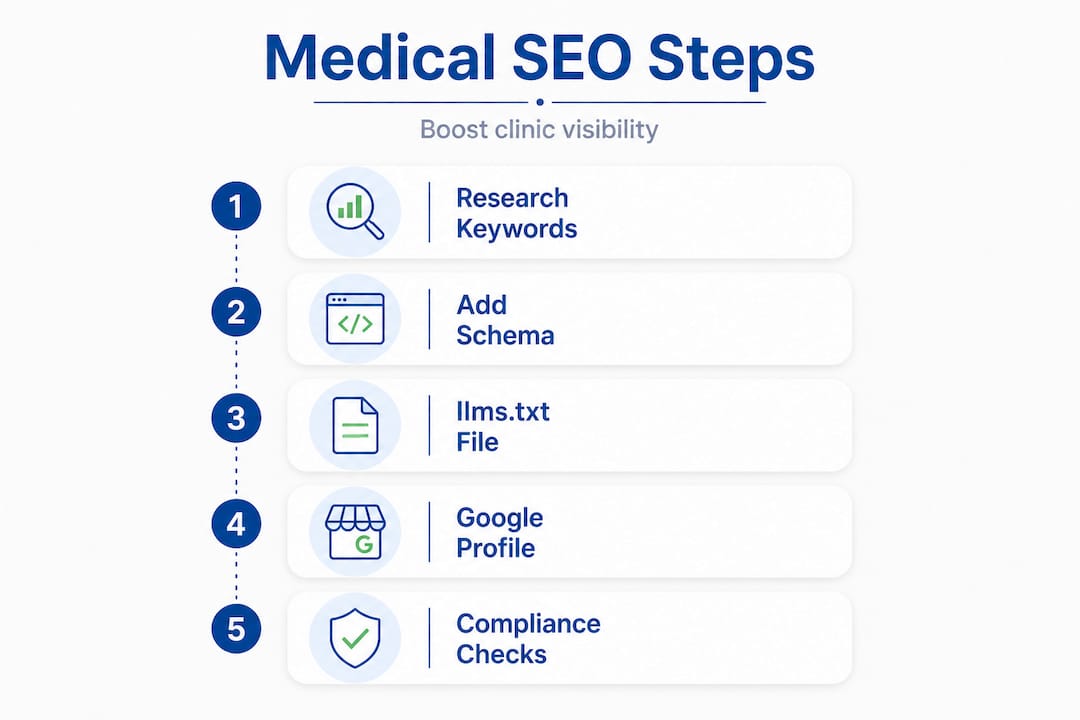 Medical SEO Steps

Boost clinic visibility

1
Research Keywords

2
</>
Add Schema

3
llms.txt File

4
G
Google Profile

5
Compliance Checks