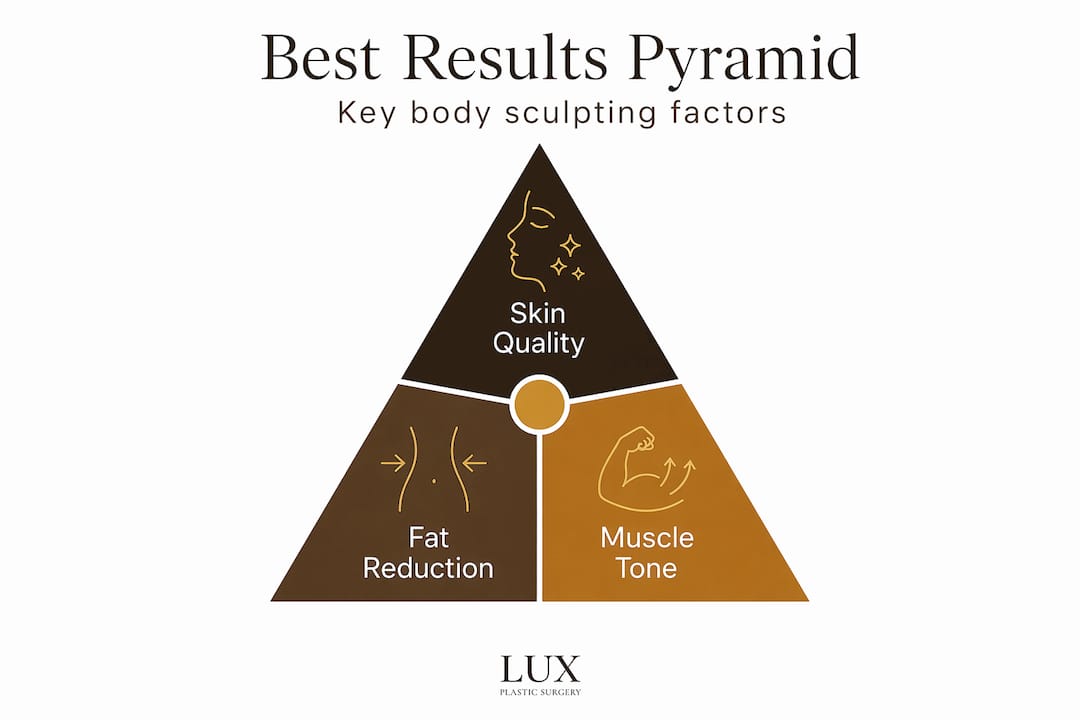 Best Results Pyramid

Key body sculpting factors

Skin Quality

Fat Reduction

Muscle Tone

LUX
PLASTIC SURGERY