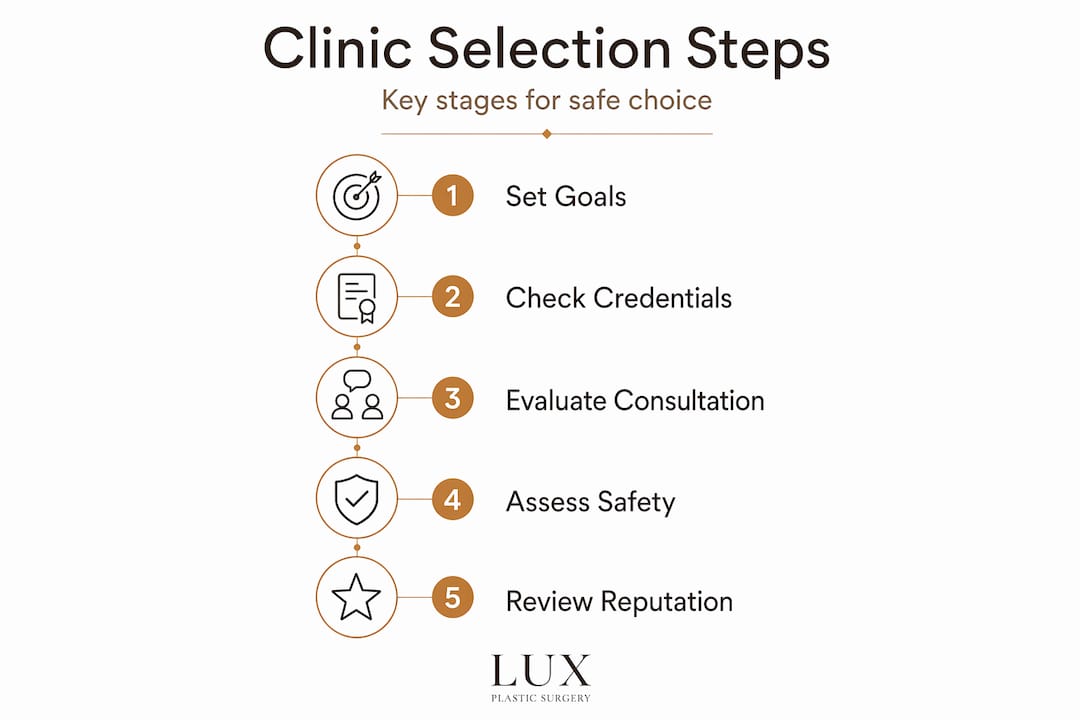 Clinic Selection Steps

Key stages for safe choice

1 Set Goals

2 Check Credentials

3 Evaluate Consultation

4 Assess Safety

5 Review Reputation

LUX
PLASTIC SURGERY