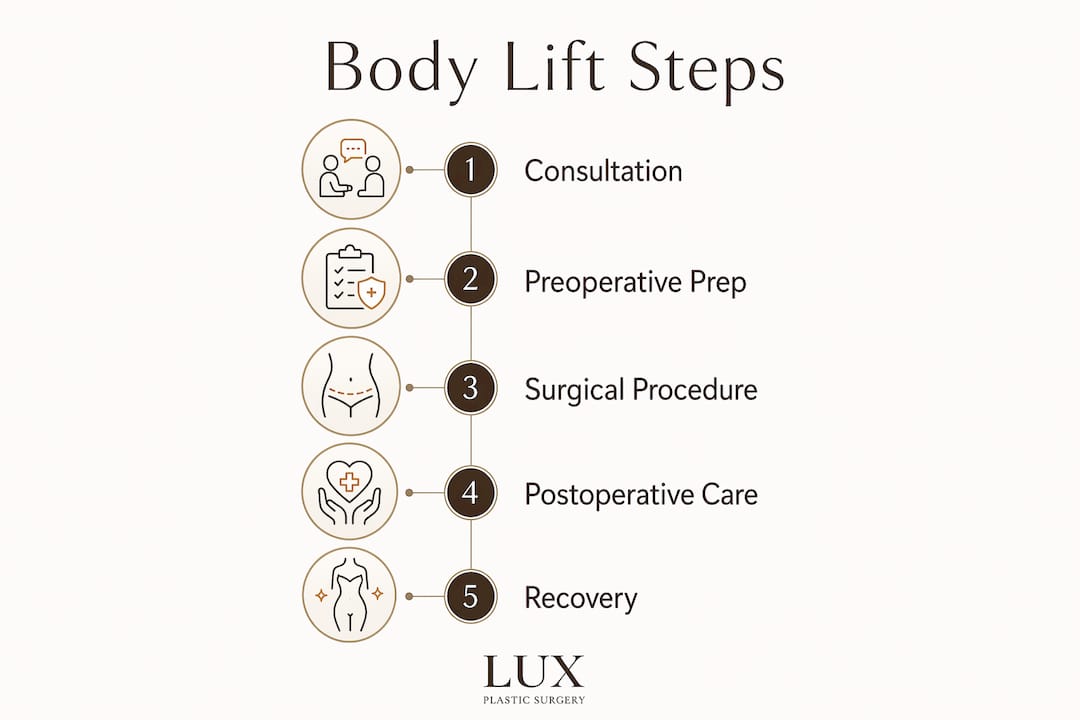 Body Lift Steps

1 Consultation

2 Preoperative Prep

3 Surgical Procedure

4 Postoperative Care

5 Recovery

LUX
PLASTIC SURGERY