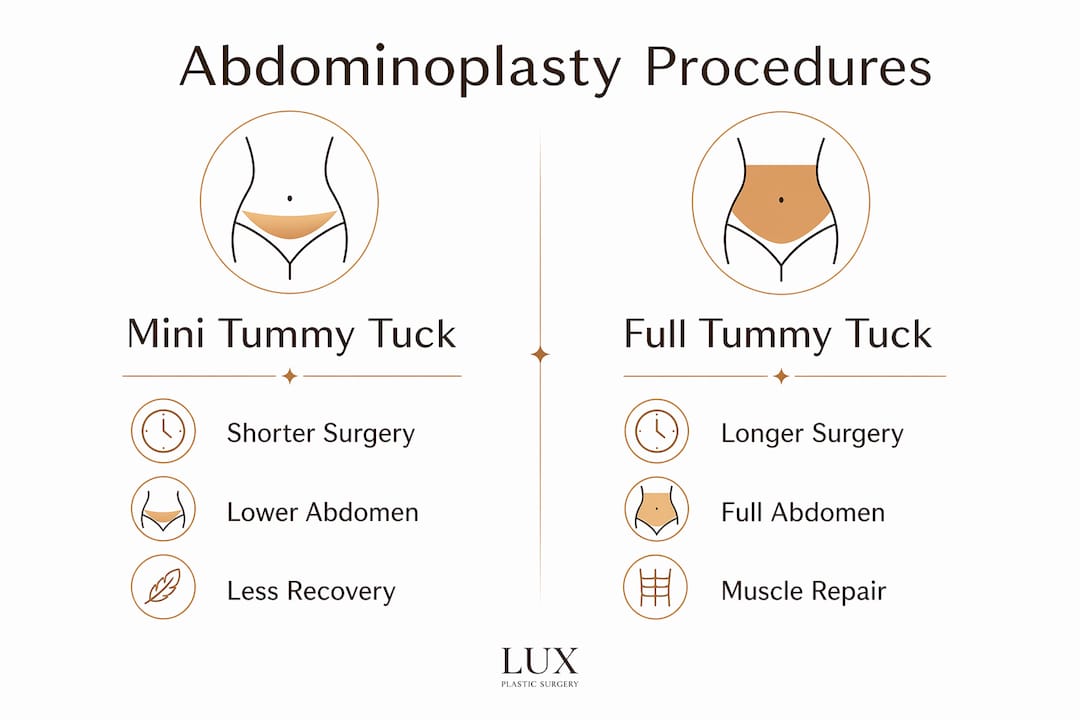 Abdominoplasty Procedures

Mini Tummy Tuck

Shorter Surgery

Lower Abdomen

Less Recovery

Full Tummy Tuck

Longer Surgery

Full Abdomen

Muscle Repair

LUX
PLASTIC SURGERY