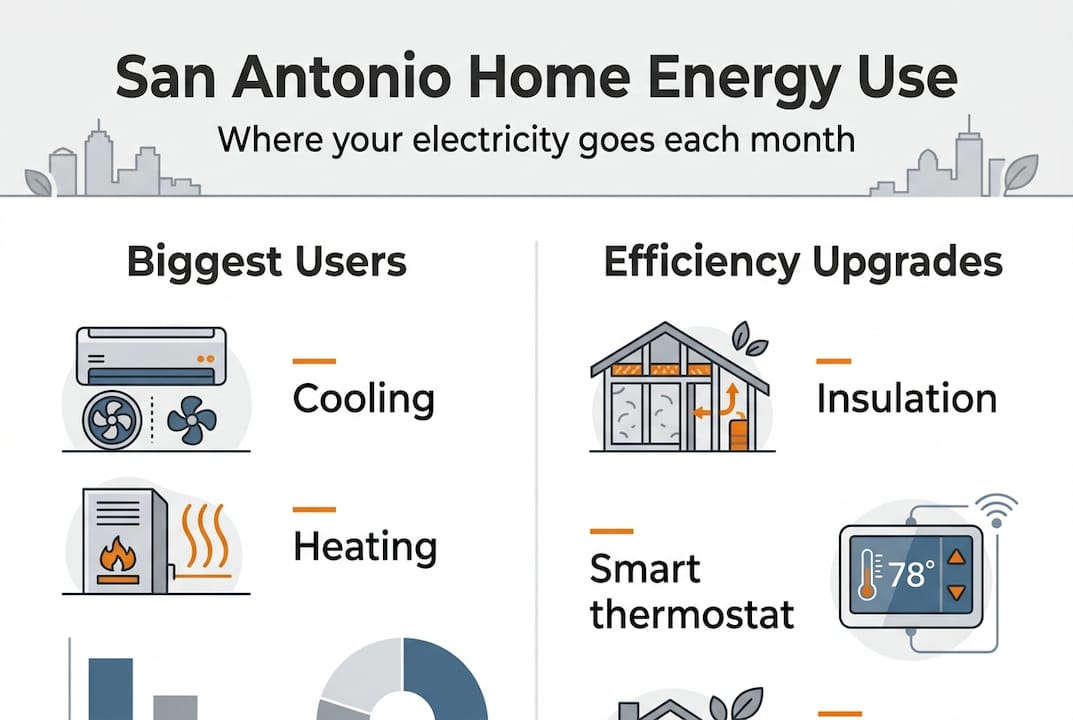 San Antonio Home Energy Use

Where your electricity goes each month

Biggest Users

Cooling

Heating

Efficiency Upgrades

Insulation

Smart thermostat

78°