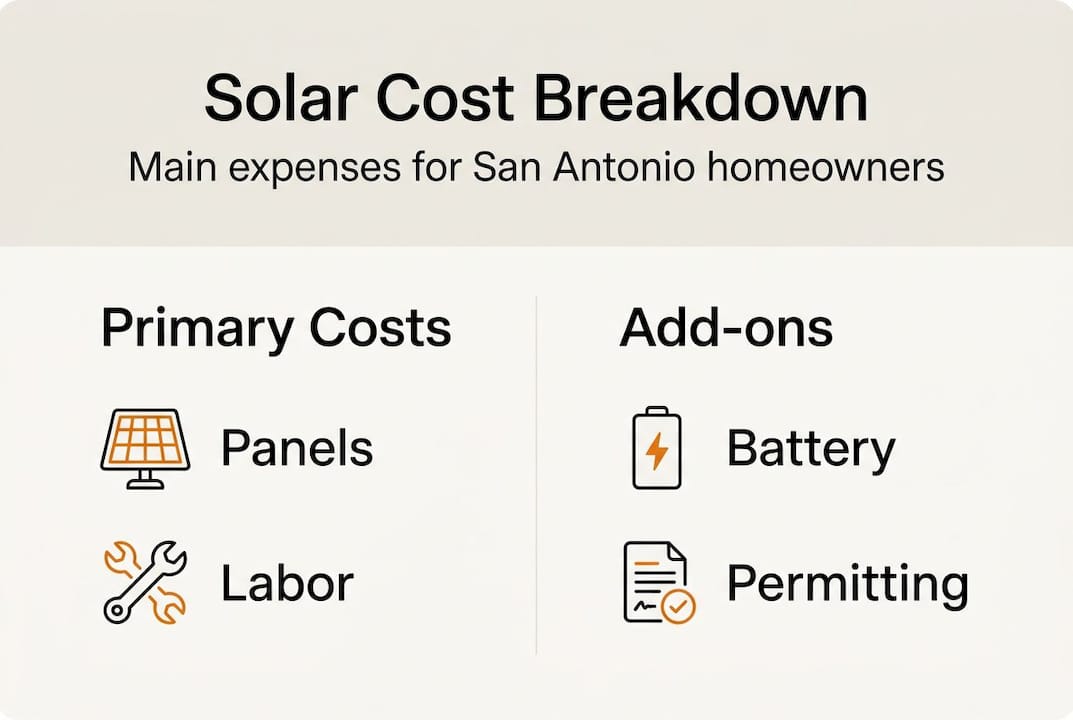 Solar Cost Breakdown
Main expenses for San Antonio homeowners

Primary Costs

Panels

Labor

Add-ons

Battery

Permitting