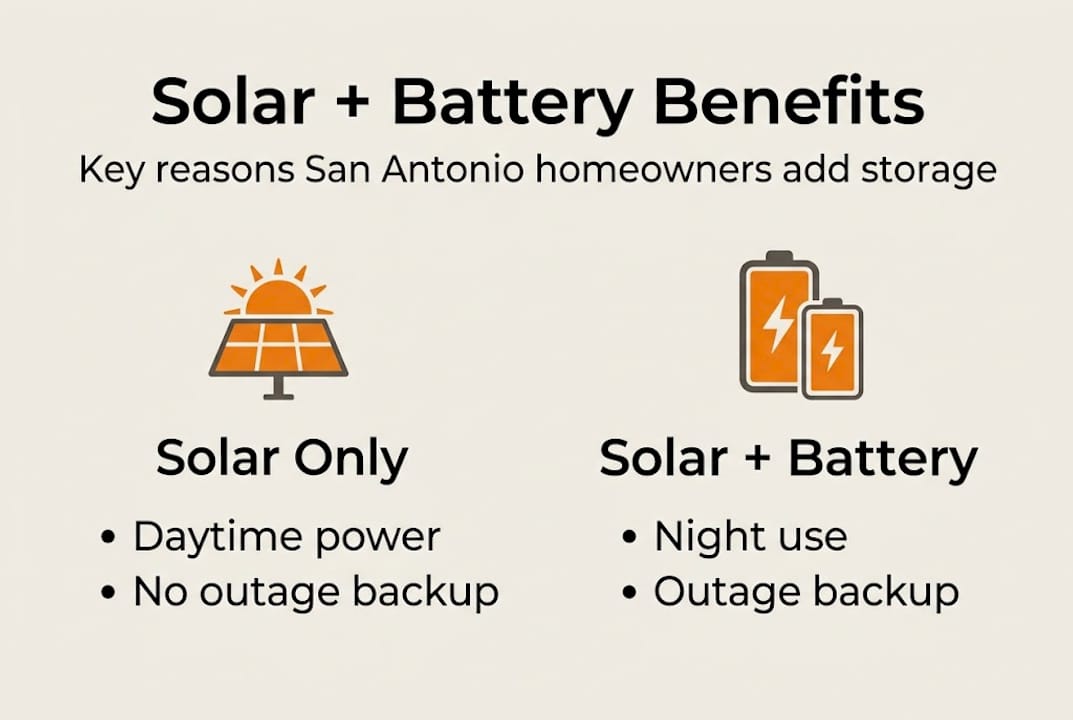 Solar + Battery Benefits

Key reasons San Antonio homeowners add storage

Solar Only

• Daytime power
• No outage backup

Solar + Battery

• Night use
• Outage backup