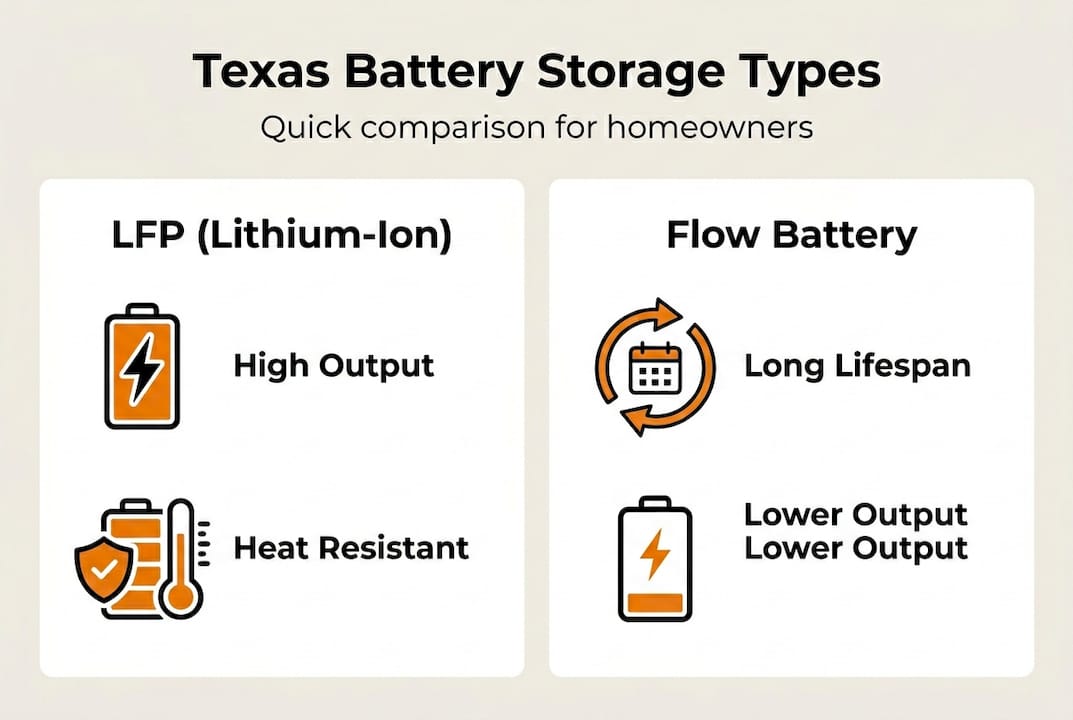 Texas Battery Storage Types

Quick comparison for homeowners

LFP (Lithium-Ion)

High Output

Heat Resistant

Flow Battery

Long Lifespan

Lower Output
Lower Output