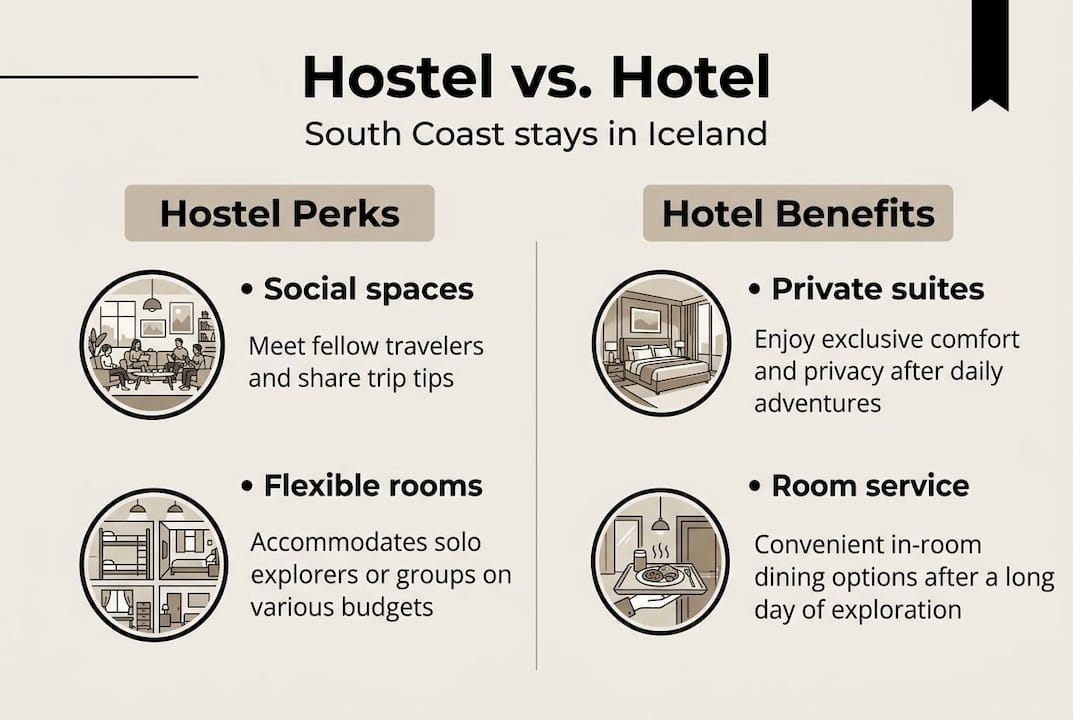 Hostel vs. Hotel

South Coast stays in Iceland

Hostel Perks

• Social spaces

Meet fellow travelers and share trip tips

• Flexible rooms

Accommodates solo explorers or groups on various budgets

Hotel Benefits

• Private suites

Enjoy exclusive comfort and privacy after daily adventures

• Room service

Convenient in-room dining options after a long day of exploration