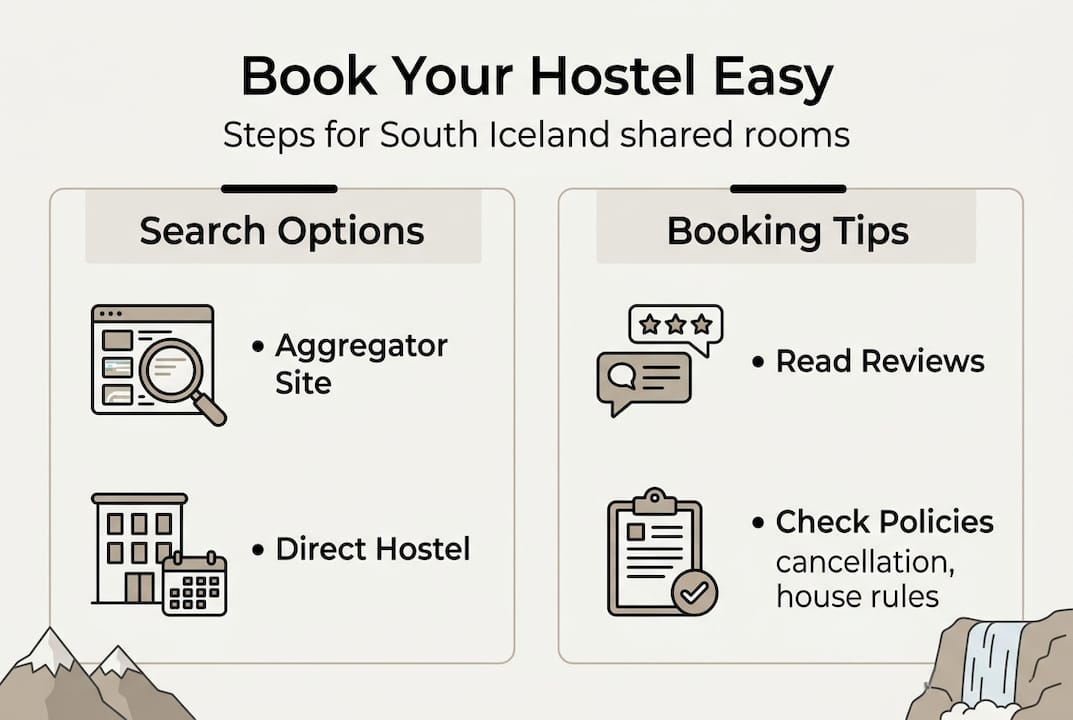 Book Your Hostel Easy

Steps for South Iceland shared rooms

Search Options

• Aggregator Site

• Direct Hostel

Booking Tips

• Read Reviews

• Check Policies
cancellation, house rules