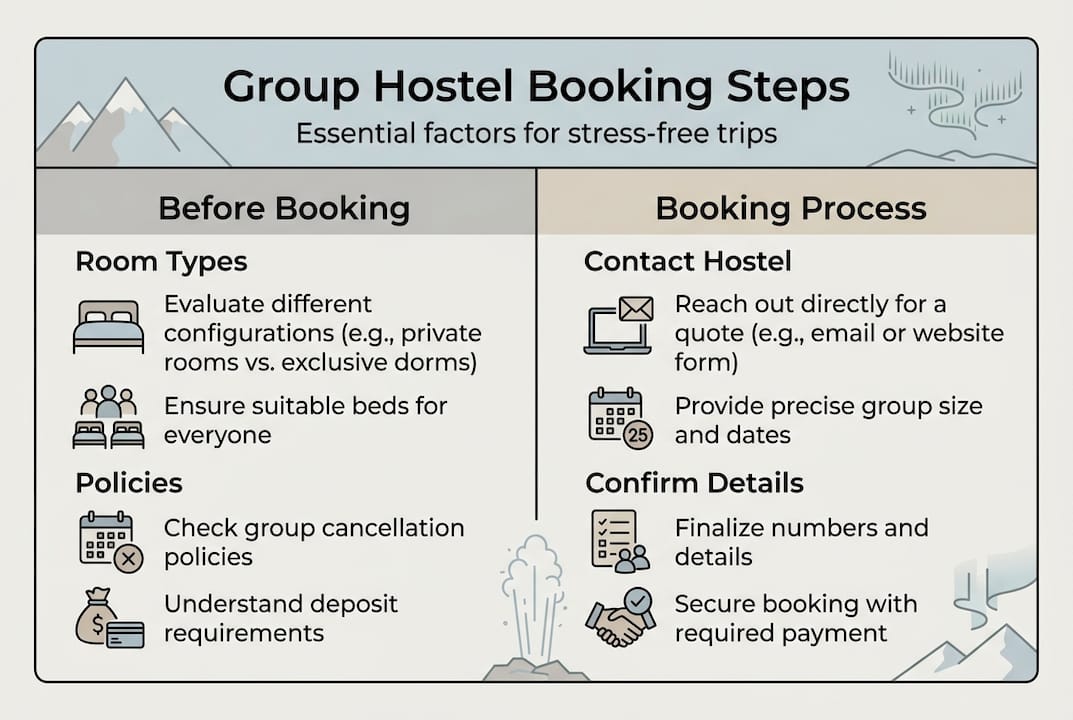 Group Hostel Booking Steps

Essential factors for stress-free trips

Before Booking

Room Types

Evaluate different configurations (e.g., private rooms vs. exclusive dorms)

Ensure suitable beds for everyone

Policies

Check group cancellation policies

Understand deposit requirements

Booking Process

Contact Hostel

Reach out directly for a quote (e.g., email or website form)

25

Provide precise group size and dates

Confirm Details

Finalize numbers and details

Secure booking with required payment