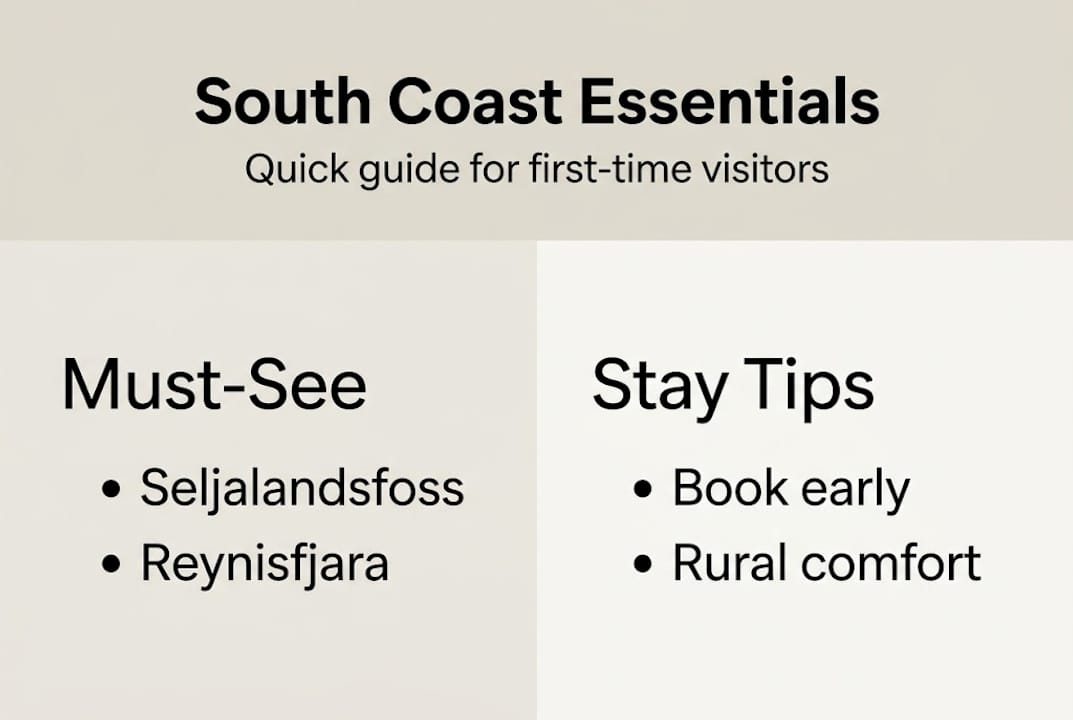 South Coast Essentials
Quick guide for first-time visitors

Must-See

• Seljalandsfoss
• Reynisfjara

Stay Tips

• Book early
• Rural comfort