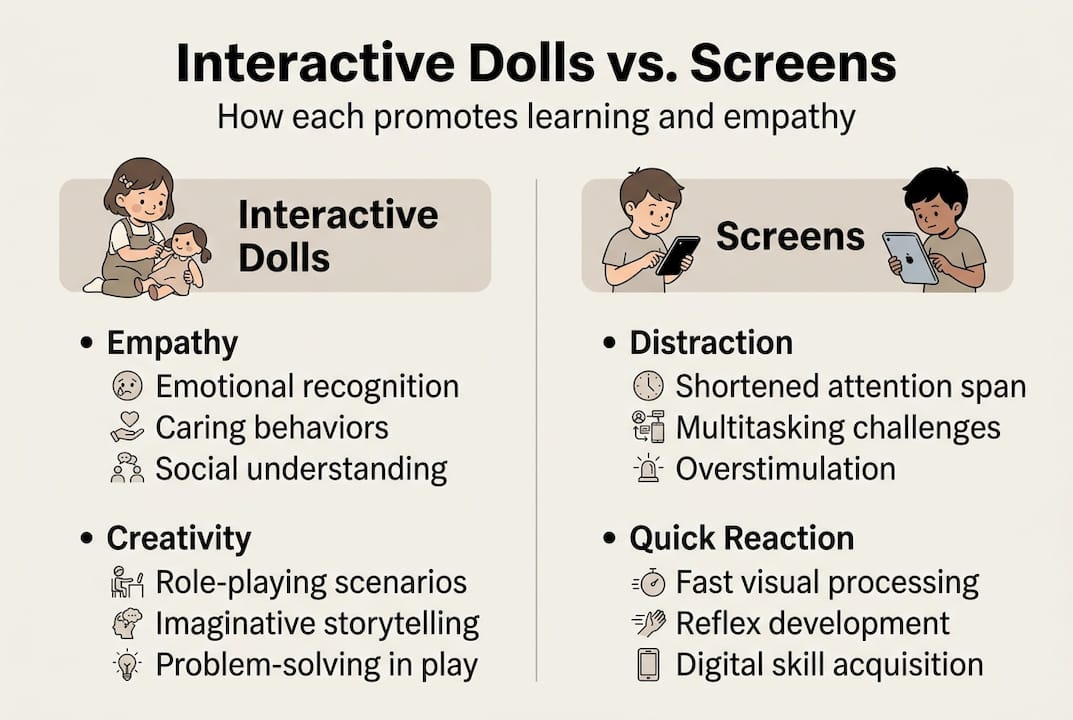 Interactive Dolls vs. Screens
How each promotes learning and empathy

Interactive Dolls

• Empathy
Emotional recognition
Caring behaviors
Social understanding

• Creativity
Role-playing scenarios
Imaginative storytelling
Problem-solving in play

Screens

• Distraction
Shortened attention span
Multitasking challenges
Overstimulation

• Quick Reaction
Fast visual processing
Reflex development
Digital skill acquisition