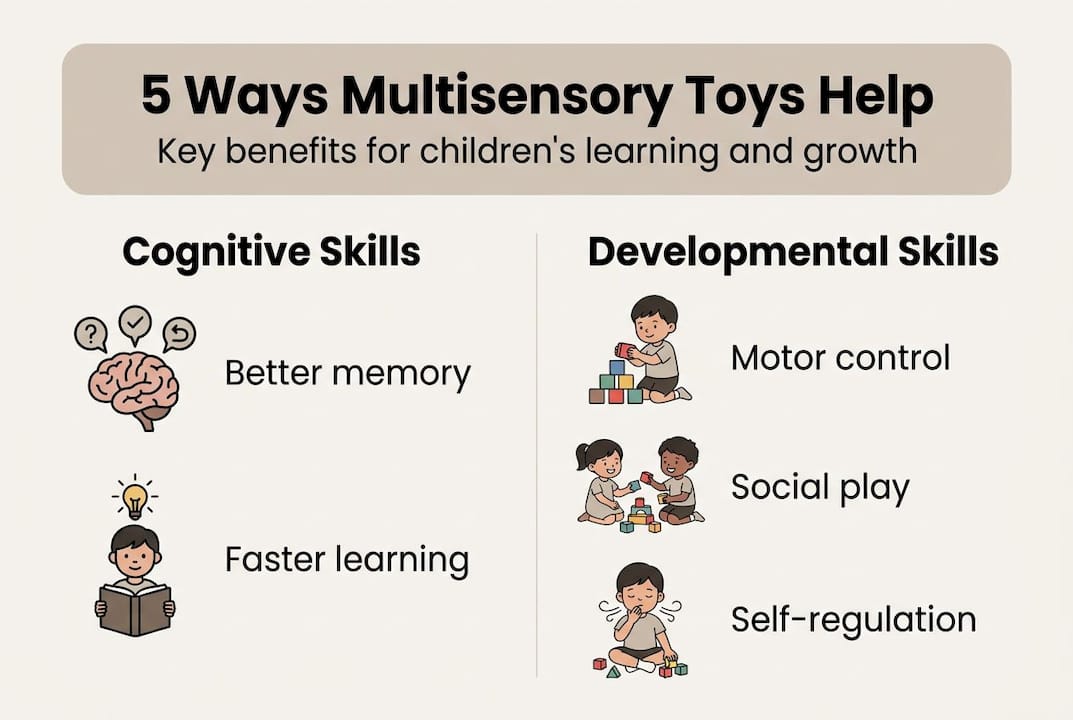 5 Ways Multisensory Toys Help
Key benefits for children's learning and growth

Cognitive Skills

Better memory

Faster learning

Developmental Skills

Motor control

Social play

Self-regulation