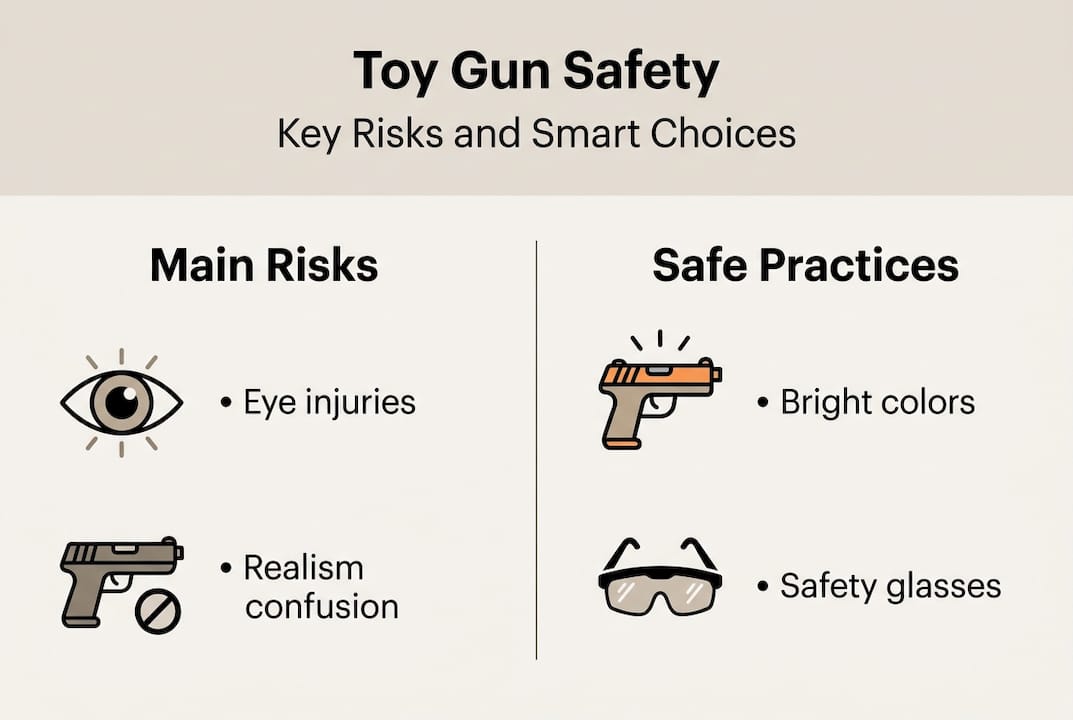 Toy Gun Safety
Key Risks and Smart Choices

Main Risks

• Eye injuries

• Realism confusion

Safe Practices

• Bright colors

• Safety glasses