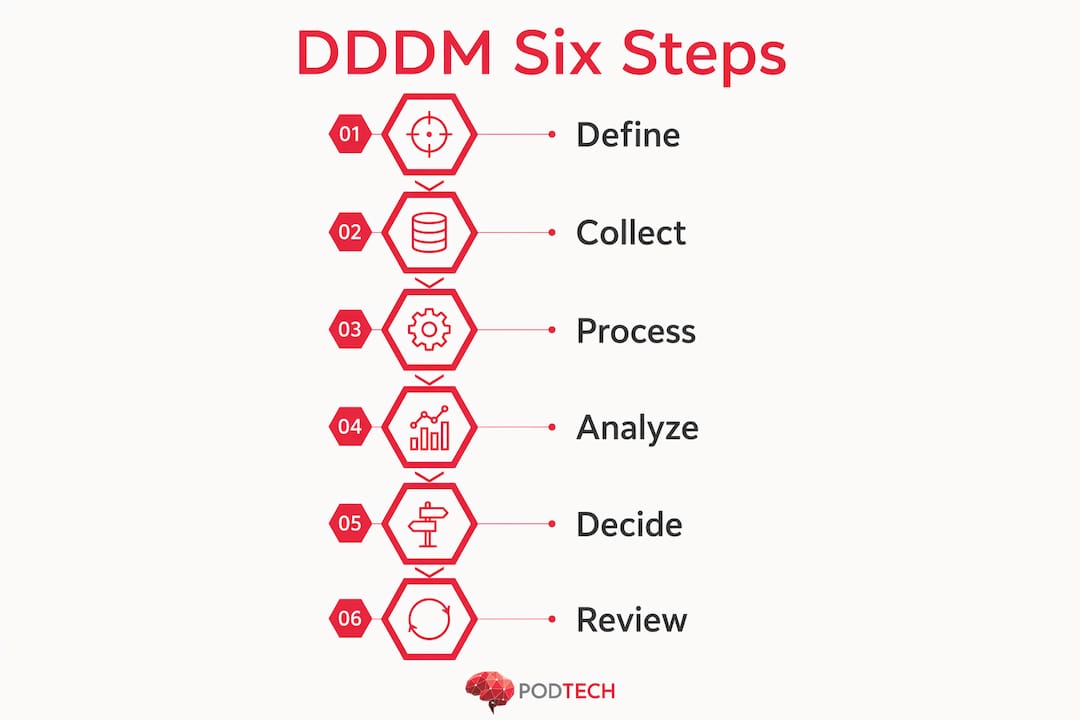 DDDM Six Steps

01 Define

02 Collect

03 Process

04 Analyze

05 Decide

06 Review

PODTECH