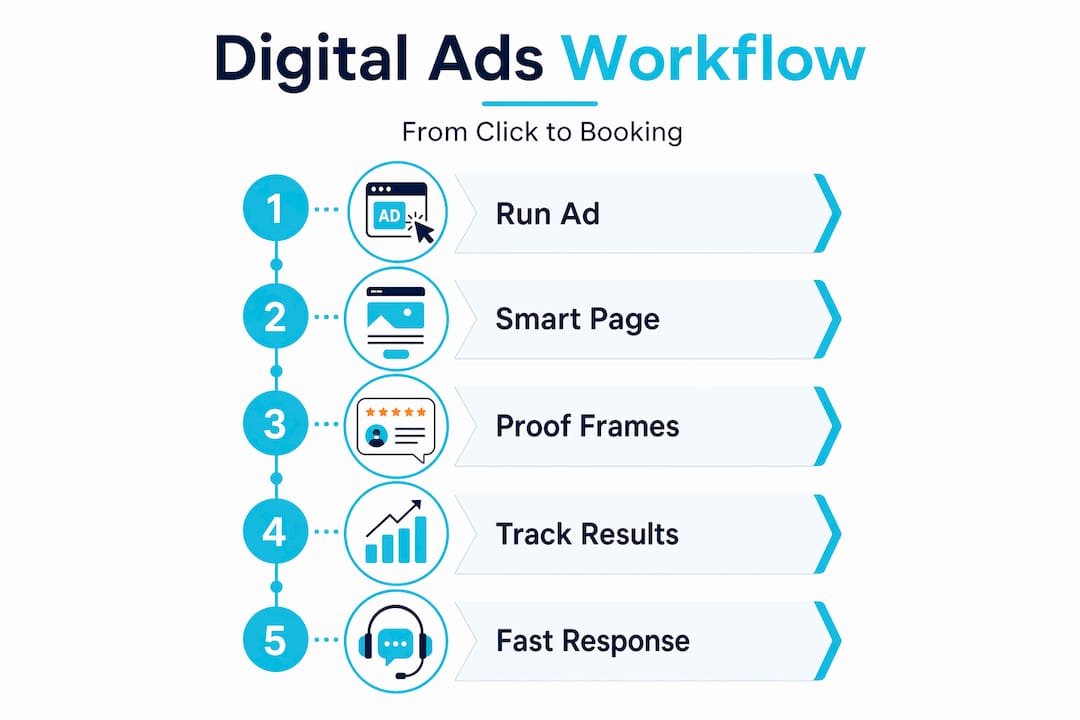 Digital Ads Workflow

From Click to Booking

1 AD Run Ad

2 Smart Page

3 Proof Frames

4 Track Results

5 Fast Response