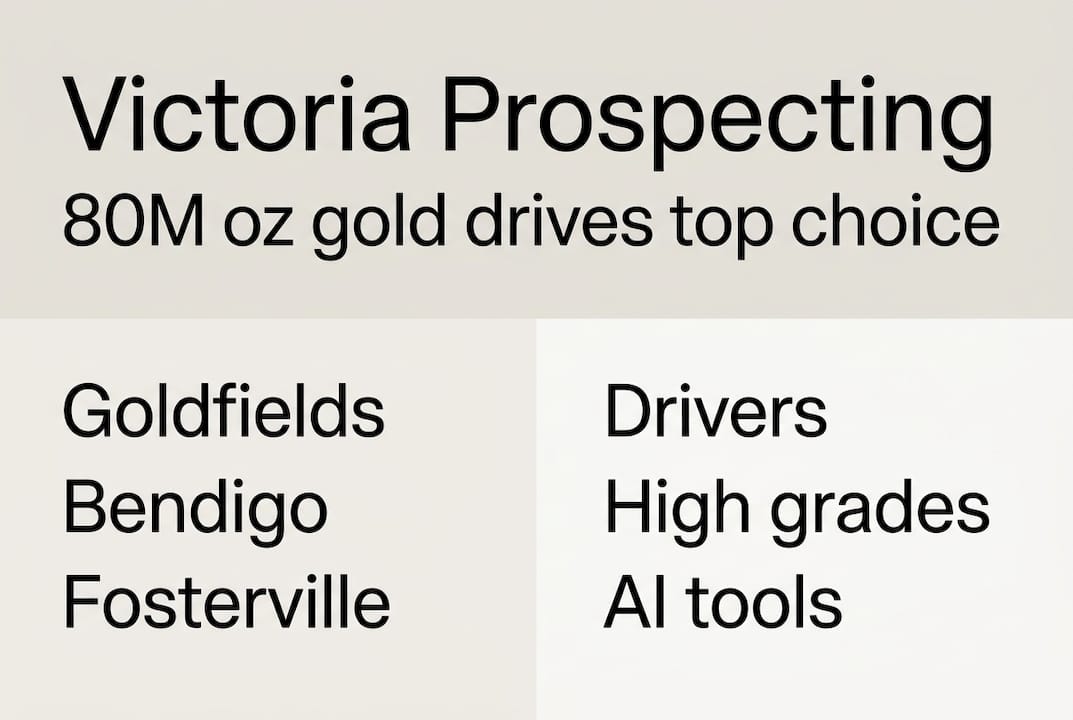 Victoria Prospecting
80M oz gold drives top choice

Goldfields
Bendigo
Fosterville

Drivers
High grades
AI tools