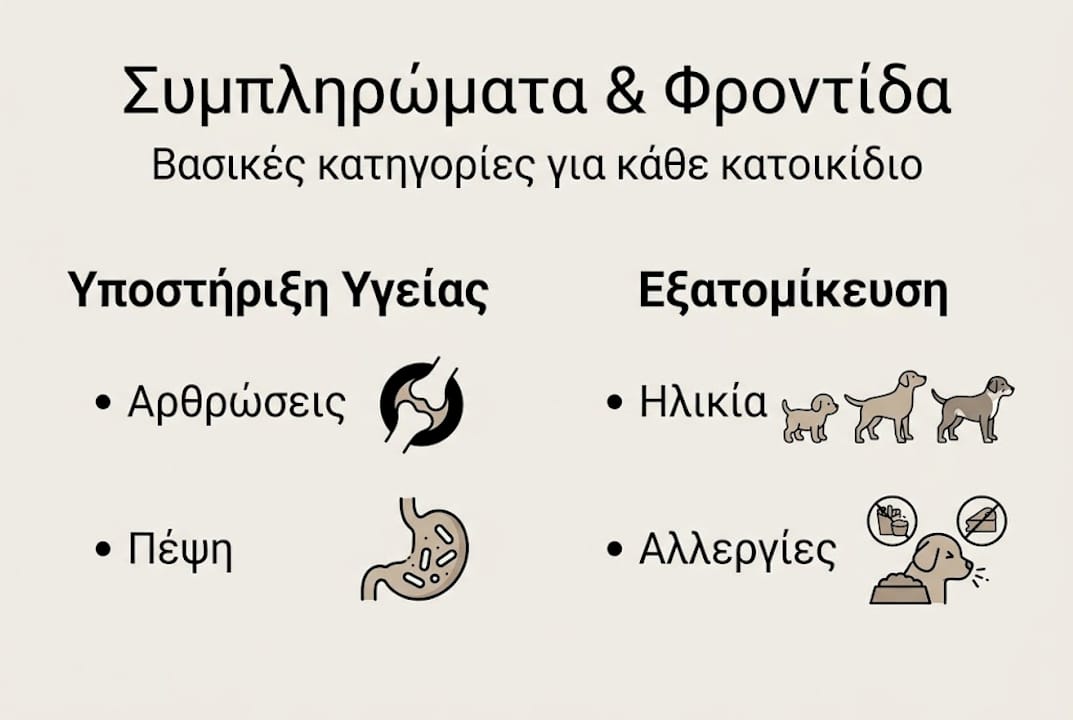 Συμπληρώματα & Φροντίδα
Βασικές κατηγορίες για κάθε κατοικίδιο

Υποστήριξη Υγείας

• Αρθρώσεις

• Πέψη

Εξατομίκευση

• Ηλικία

• Αλλεργίες