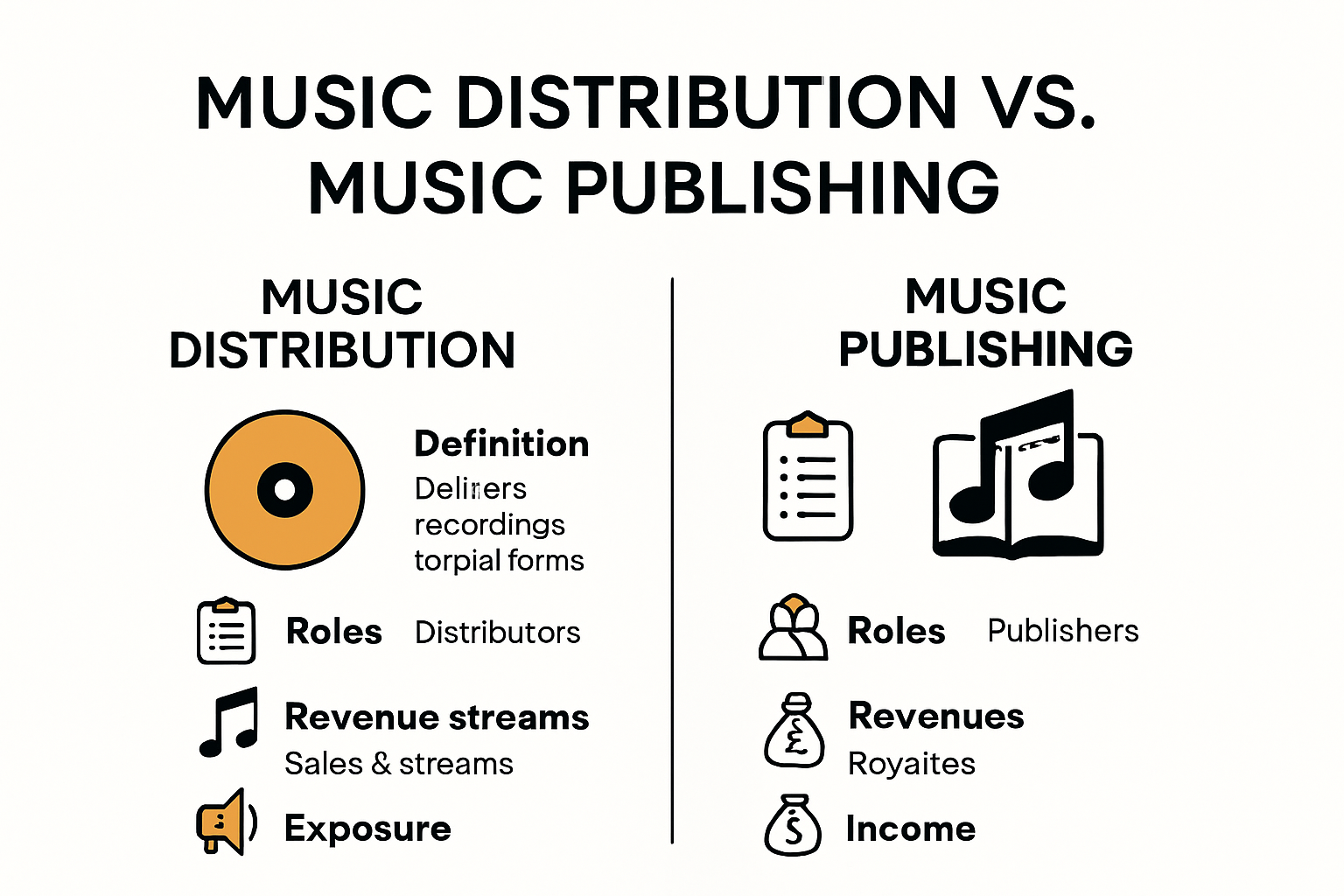 MUSIC DISTRIBUTION VS. MUSIC PUBLISHING

MUSIC DISTRIBUTION

Definition
Delirers recordings torpial forms

Roles Distributors

Revenue streams
Sales & streams

Exposure

MUSIC PUBLISHING

Roles Publishers

Revenues
Royaites

Income