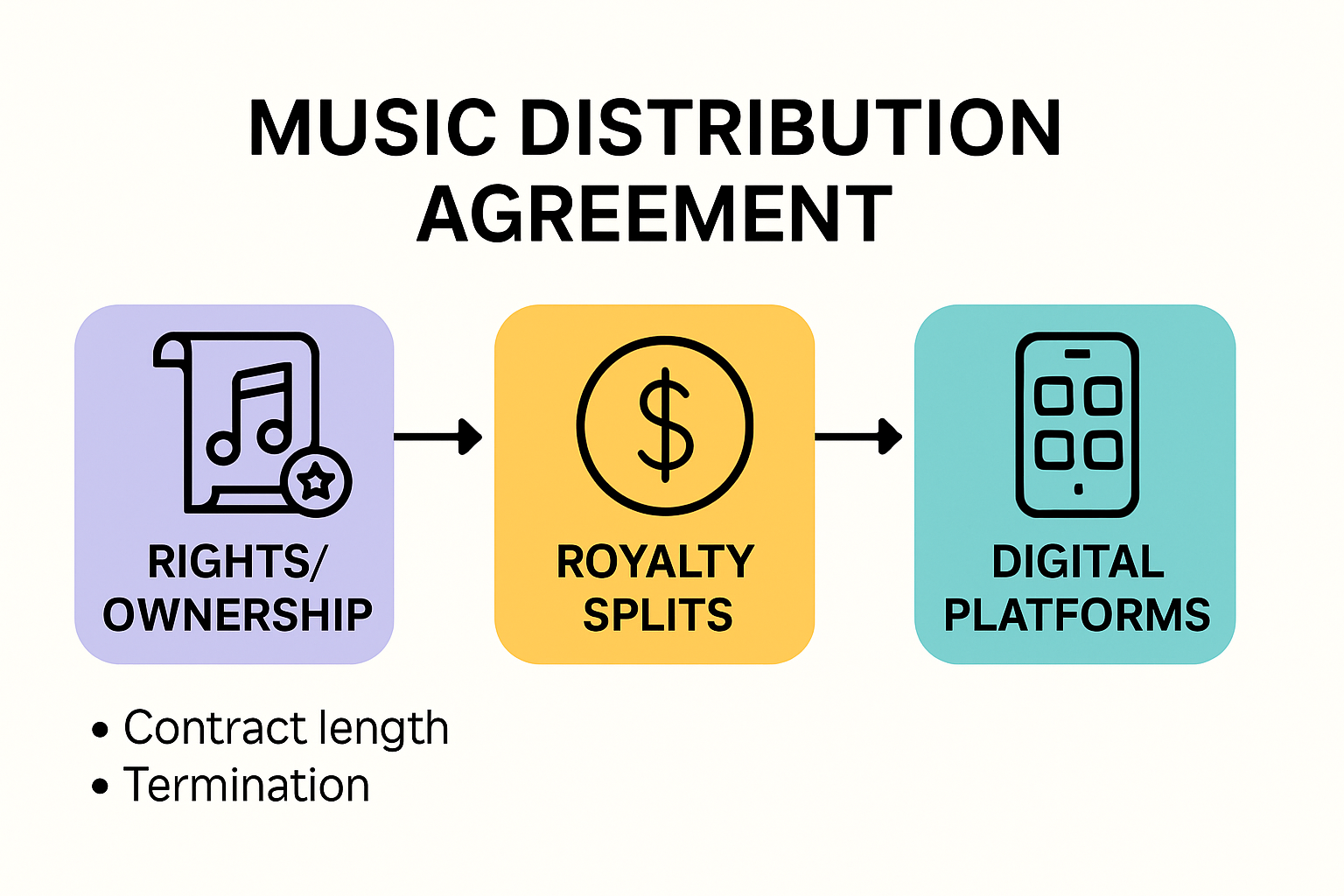 MUSIC DISTRIBUTION AGREEMENT

RIGHTS/ OWNERSHIP

$

ROYALTY SPLITS

DIGITAL PLATFORMS

• Contract length
• Termination