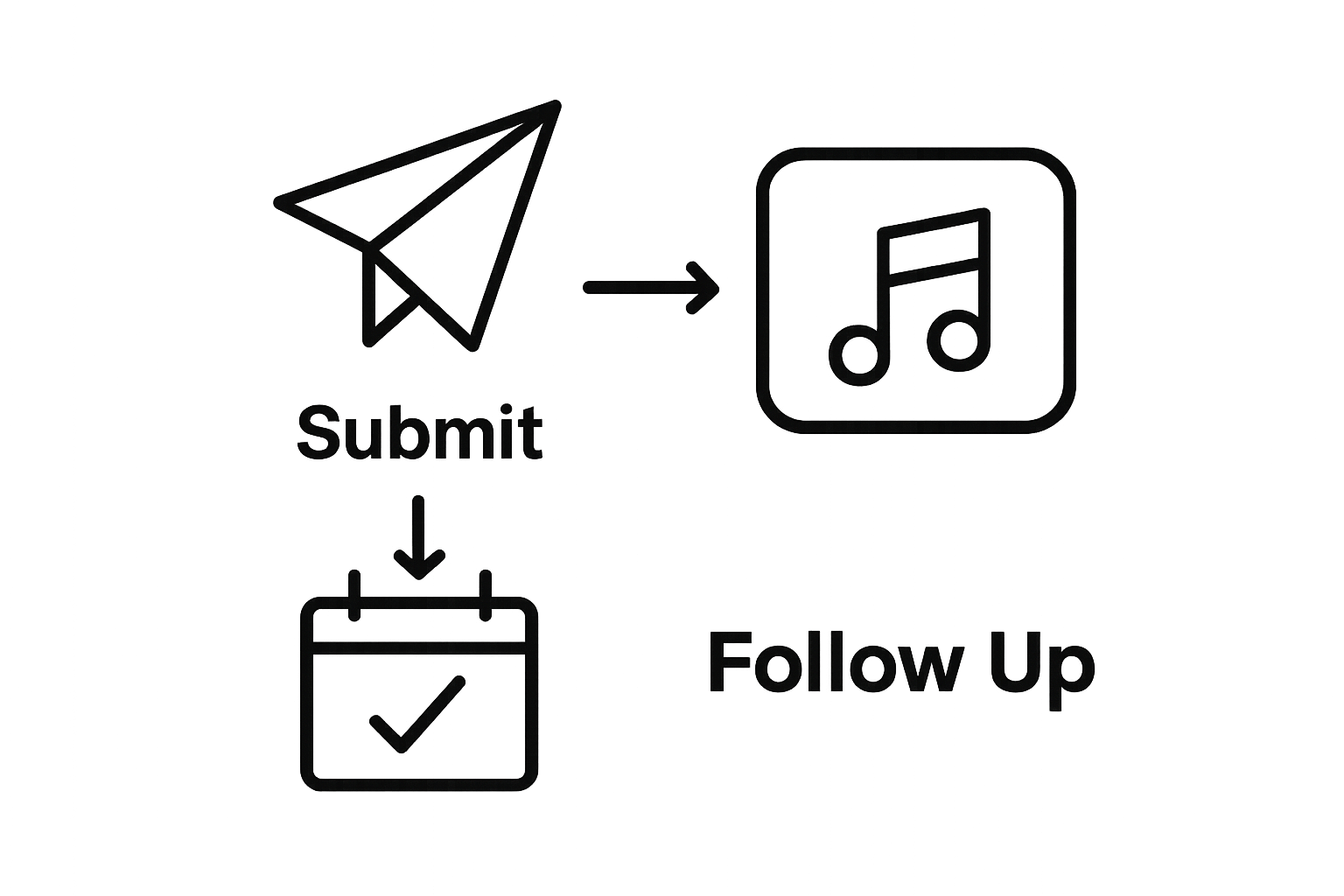 Submit

Follow Up