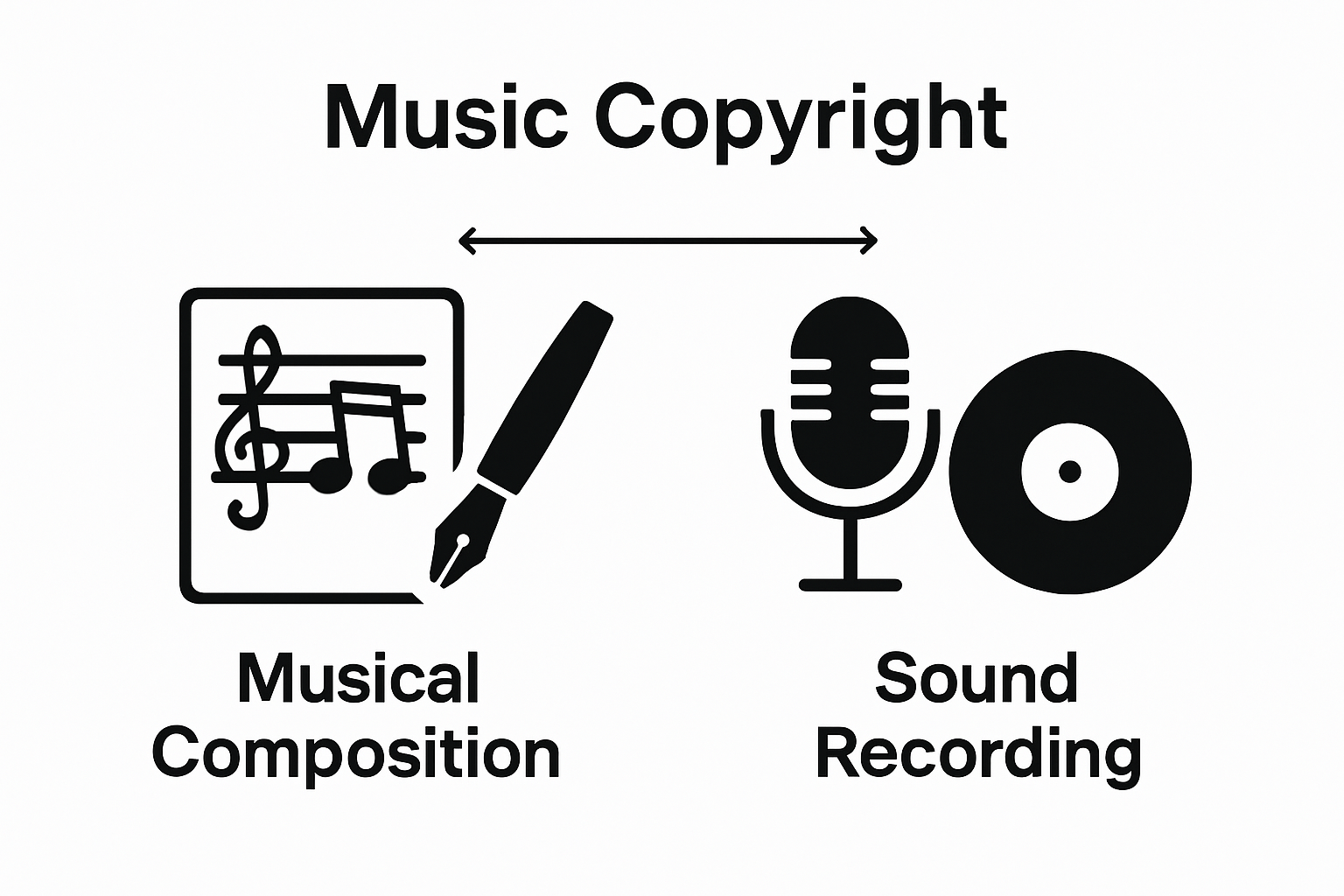 Music Copyright

Musical Composition

Sound Recording