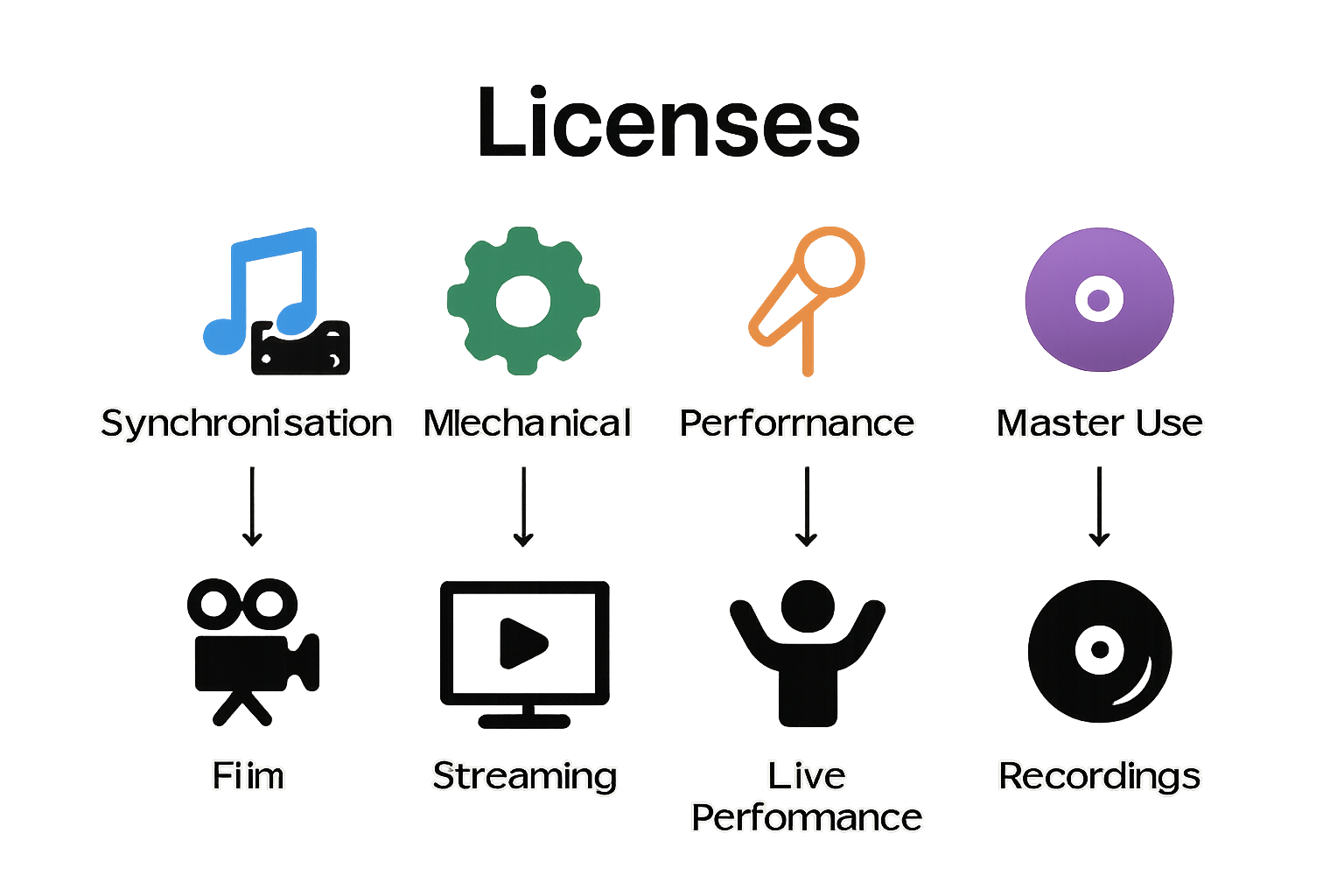 Licenses

Synchronisation

Mlechanical

Perforrnance

Master Use

Fiim

Streaming

Live Perfomance

Recordings