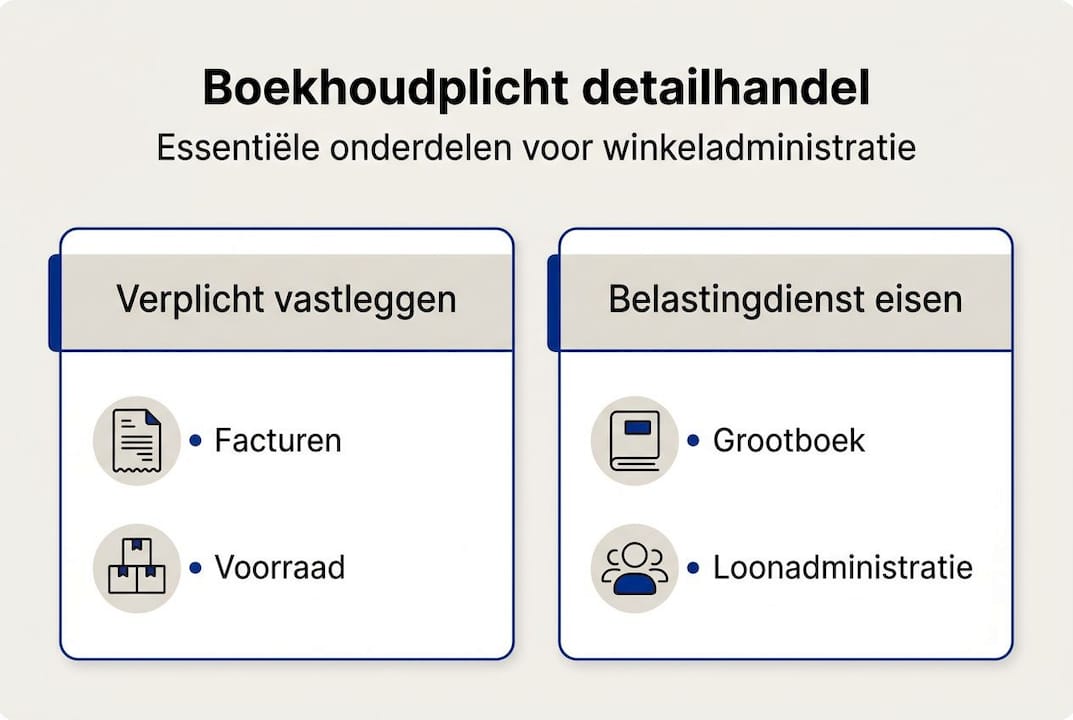 Boekhoudplicht detailhandel

Essentiële onderdelen voor winkeladministratie

Verplicht vastleggen

• Facturen

• Voorraad

Belastingdienst eisen

• Grootboek

• Loonadministratie