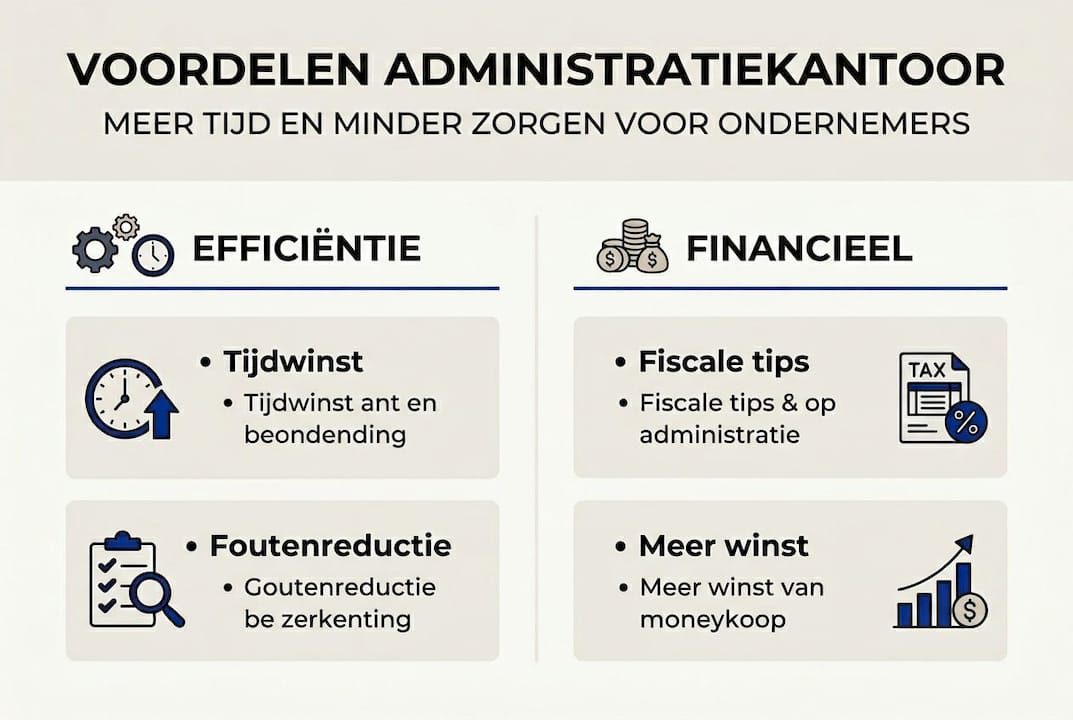 VOORDELEN ADMINISTRATIEKANTOOR
MEER TIJD EN MINDER ZORGEN VOOR ONDERNEMERS

EFFICIËNTIE

• Tijdwinst
• Tijdwinst ant en beondending

• Foutenreductie
• Goutenreductie be zerkenting

FINANCIEEL

• Fiscale tips
• Fiscale tips & op administratie

TAX
%

• Meer winst
• Meer winst van moneykoop

$