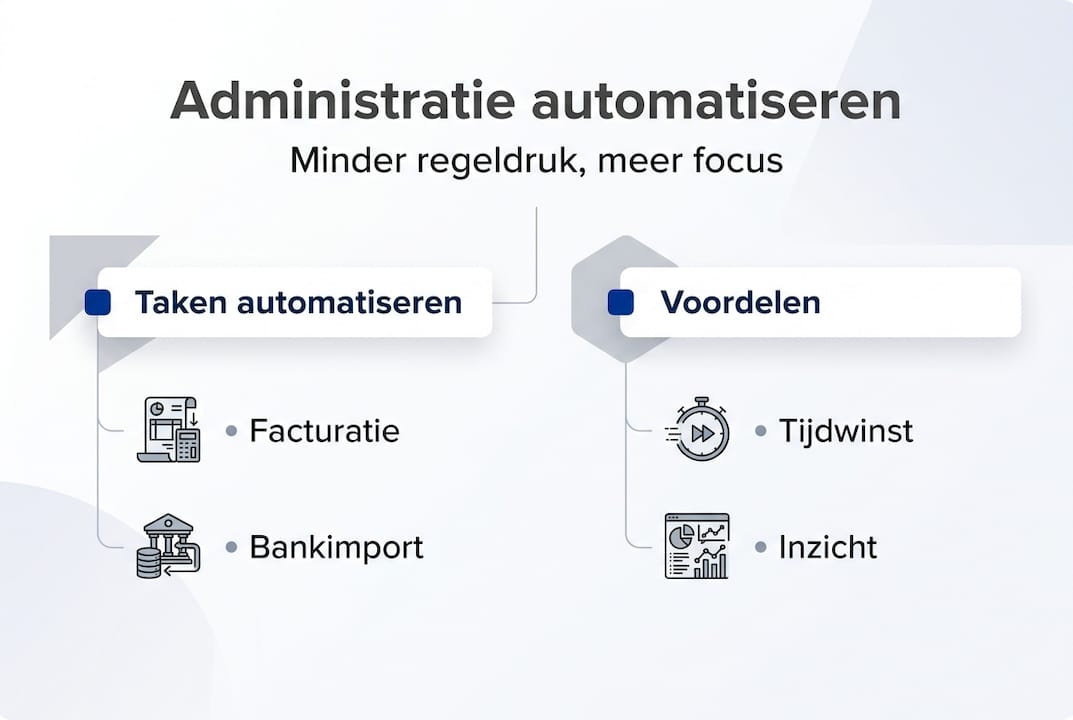 Administratie automatiseren
Minder regeldruk, meer focus

Taken automatiseren

• Facturatie

• Bankimport

Voordelen

• Tijdwinst

• Inzicht