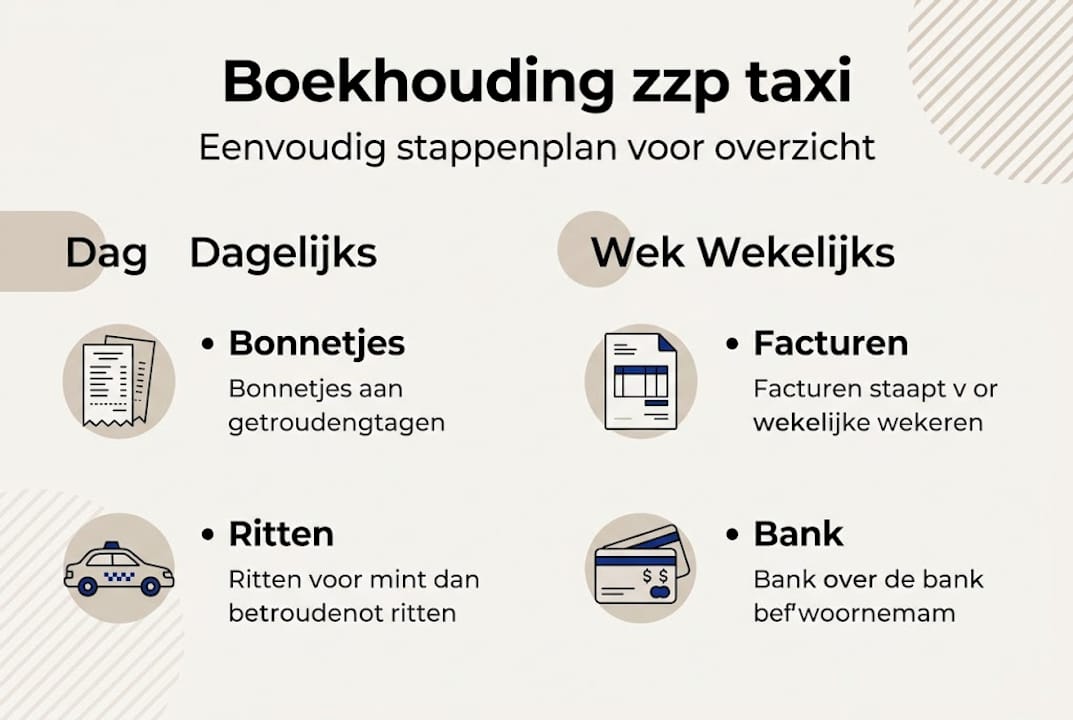 Boekhouding zzp taxi
Eenvoudig stappenplan voor overzicht

Dag Dagelijks

• Bonnetjes
Bonnetjes aan getroudengtagen

• Ritten
Ritten voor mint dan betroudenot ritten

Wek Wekelijks

• Facturen
Facturen staapt v or wekelijke wekeren

• Bank
Bank over de bank bef'woornemam