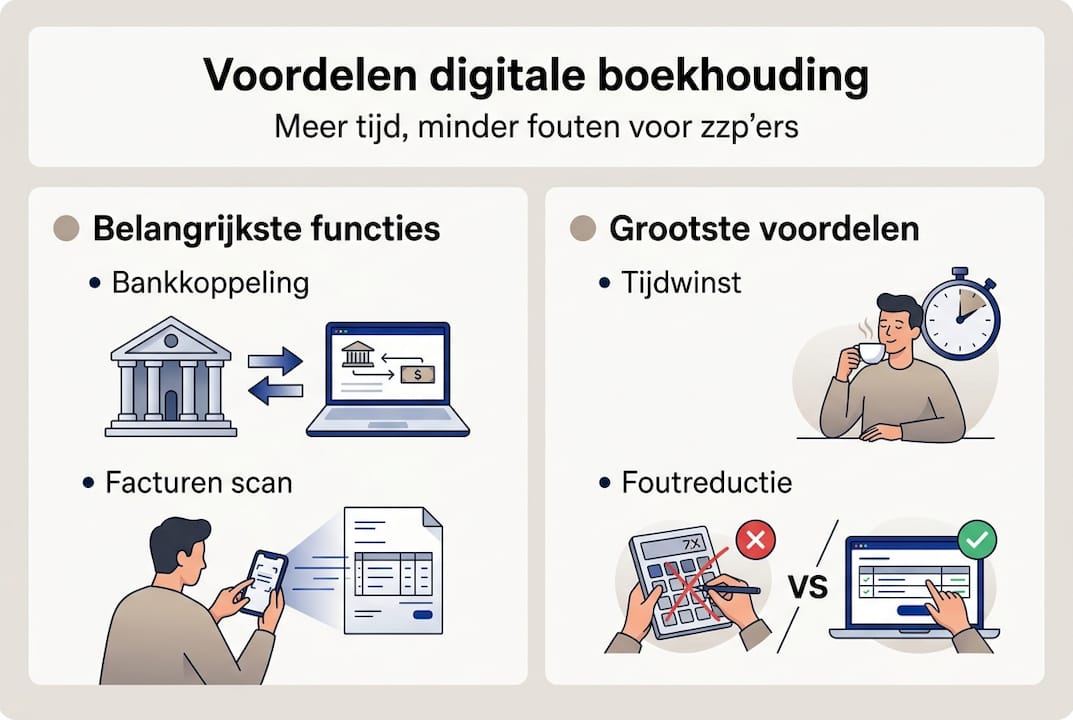 Voordelen digitale boekhouding

Meer tijd, minder fouten voor zzp'ers

Belangrijkste functies

• Bankkoppeling

$

• Facturen scan

Grootste voordelen

• Tijdwinst

• Foutreductie

7X

VS