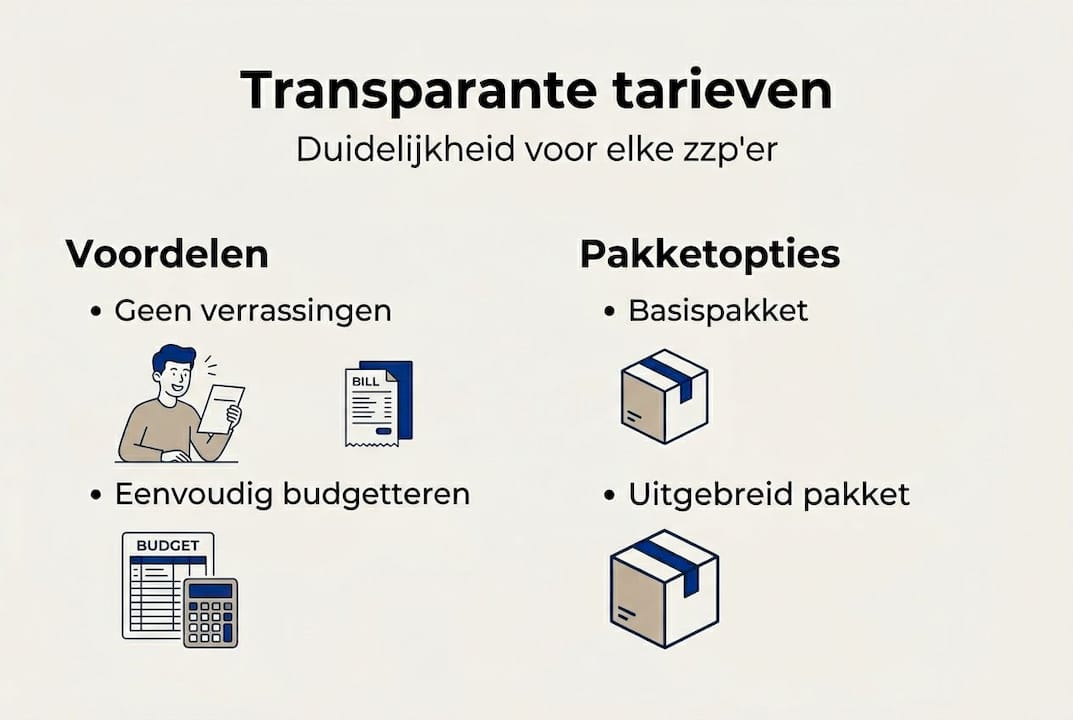 Transparante tarieven

Duidelijkheid voor elke zzp'er

Voordelen

• Geen verrassingen

BILL

• Eenvoudig budgetteren

BUDGET

Pakketopties

• Basispakket

• Uitgebreid pakket