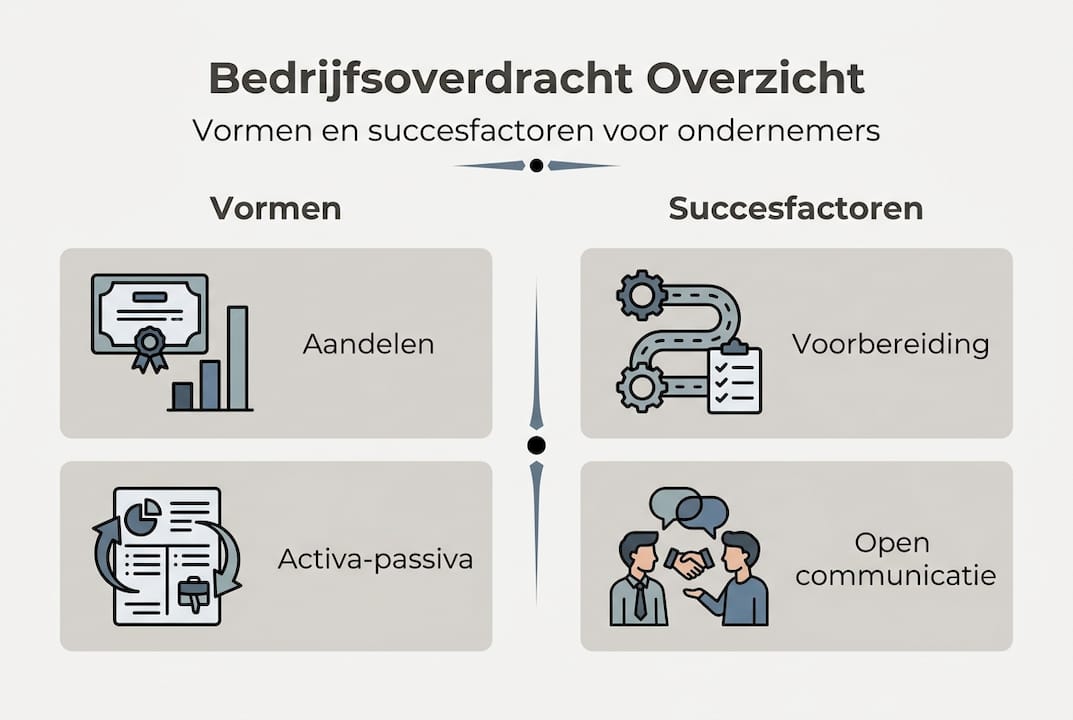 Bedrijfsoverdracht Overzicht
Vormen en succesfactoren voor ondernemers

Vormen

Aandelen

Activa-passiva

Succesfactoren

Voorbereiding

Open communicatie