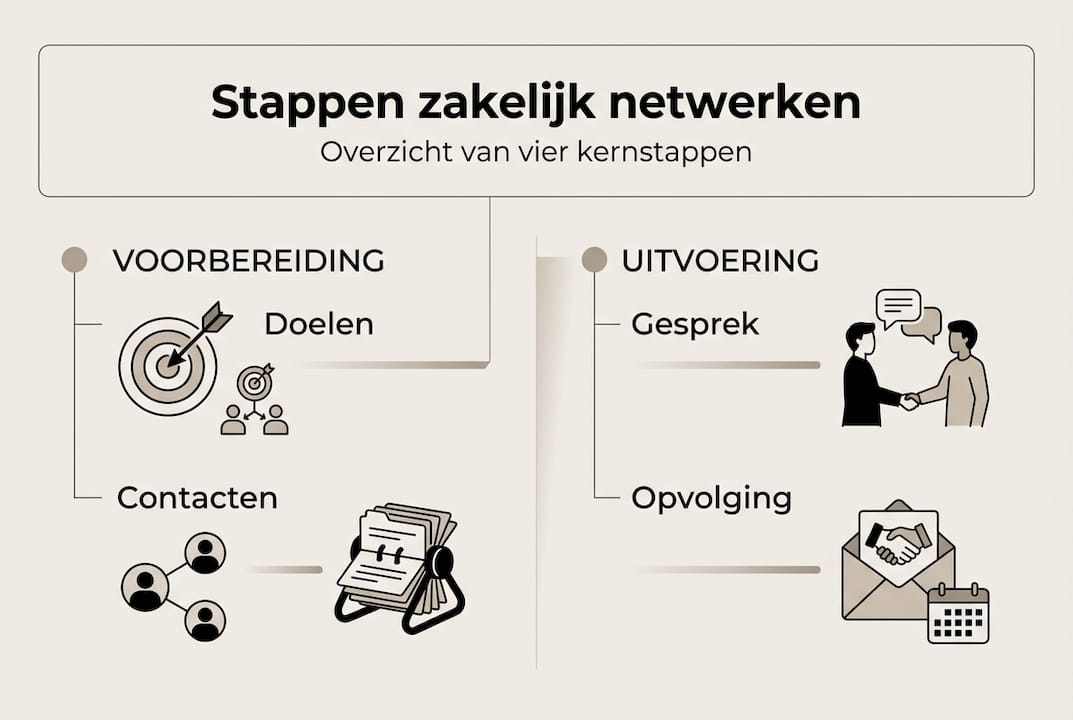 Stappen zakelijk netwerken
Overzicht van vier kernstappen

VOORBEREIDING

Doelen

Contacten

UITVOERING

Gesprek

Opvolging