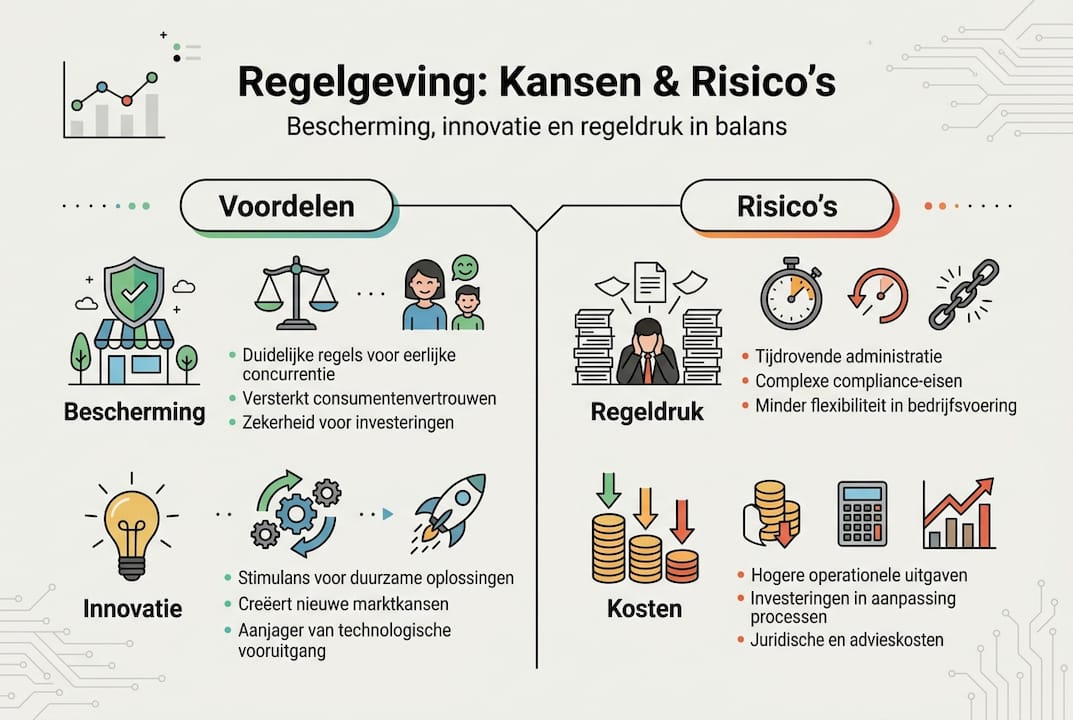 Regelgeving: Kansen & Risico's

Bescherming, innovatie en regeldruk in balans

Voordelen

Bescherming

- Duidelijke regels voor eerlijke concurrentie
- Versterkt consumentenvertrouwen
- Zekerheid voor investeringen

Innovatie

- Stimulans voor duurzame oplossingen
- Creëert nieuwe marktkansen
- Aanjager van technologische vooruitgang

Risico's

Regeldruk

- Tijdrovende administratie
- Complexe compliance-eisen
- Minder flexibiliteit in bedrijfsvoering

Kosten

- Hogere operationele uitgaven
- Investeringen in aanpassing processen
- Juridische en advieskosten