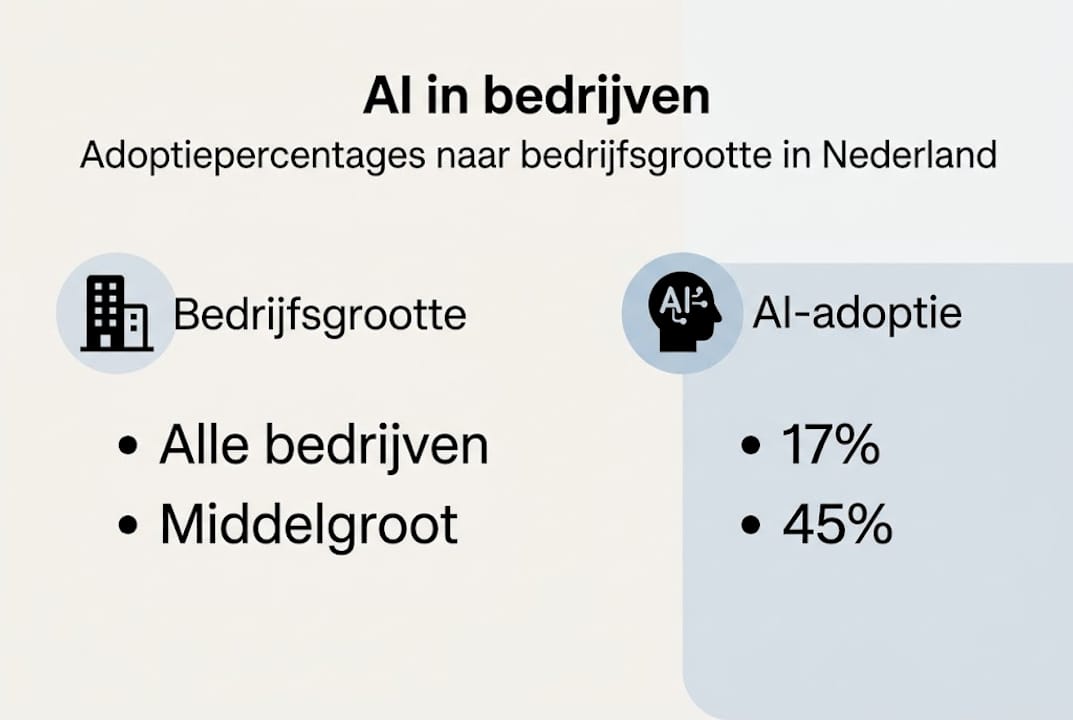 AI in bedrijven
Adoptiepercentages naar bedrijfsgrootte in Nederland

Bedrijfsgrootte

• Alle bedrijven
• Middelgroot

AI

AI-adoptie

• 17%
• 45%