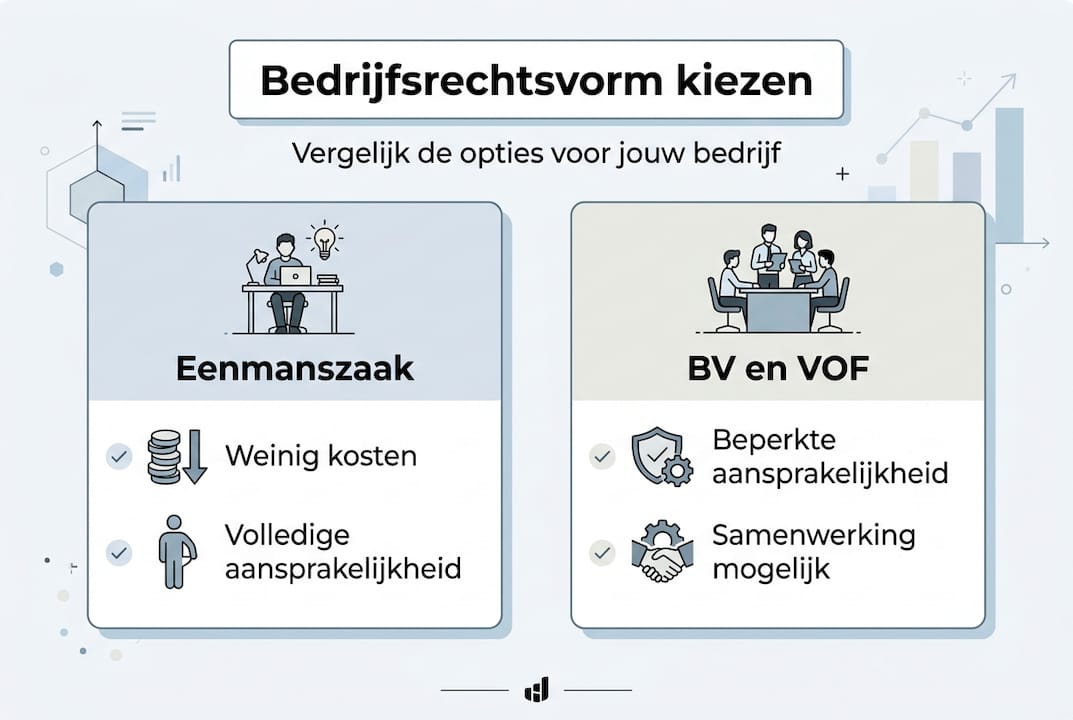 Bedrijfsrechtsvorm kiezen

Vergelijk de opties voor jouw bedrijf

Eenmanszaak

Weinig kosten

Volledige aansprakelijkheid

BV en VOF

Beperkte aansprakelijkheid

Samenwerking mogelijk